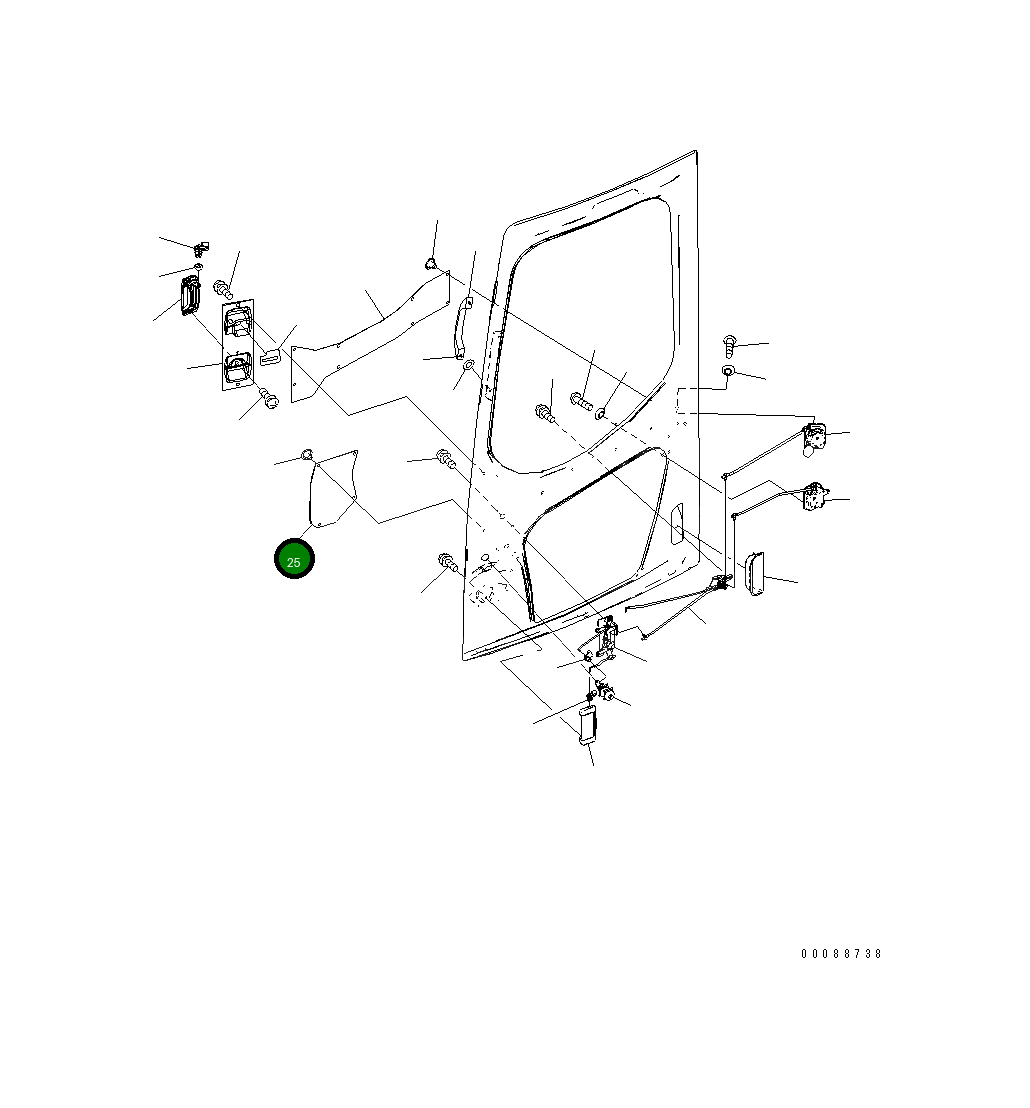 25

00088738