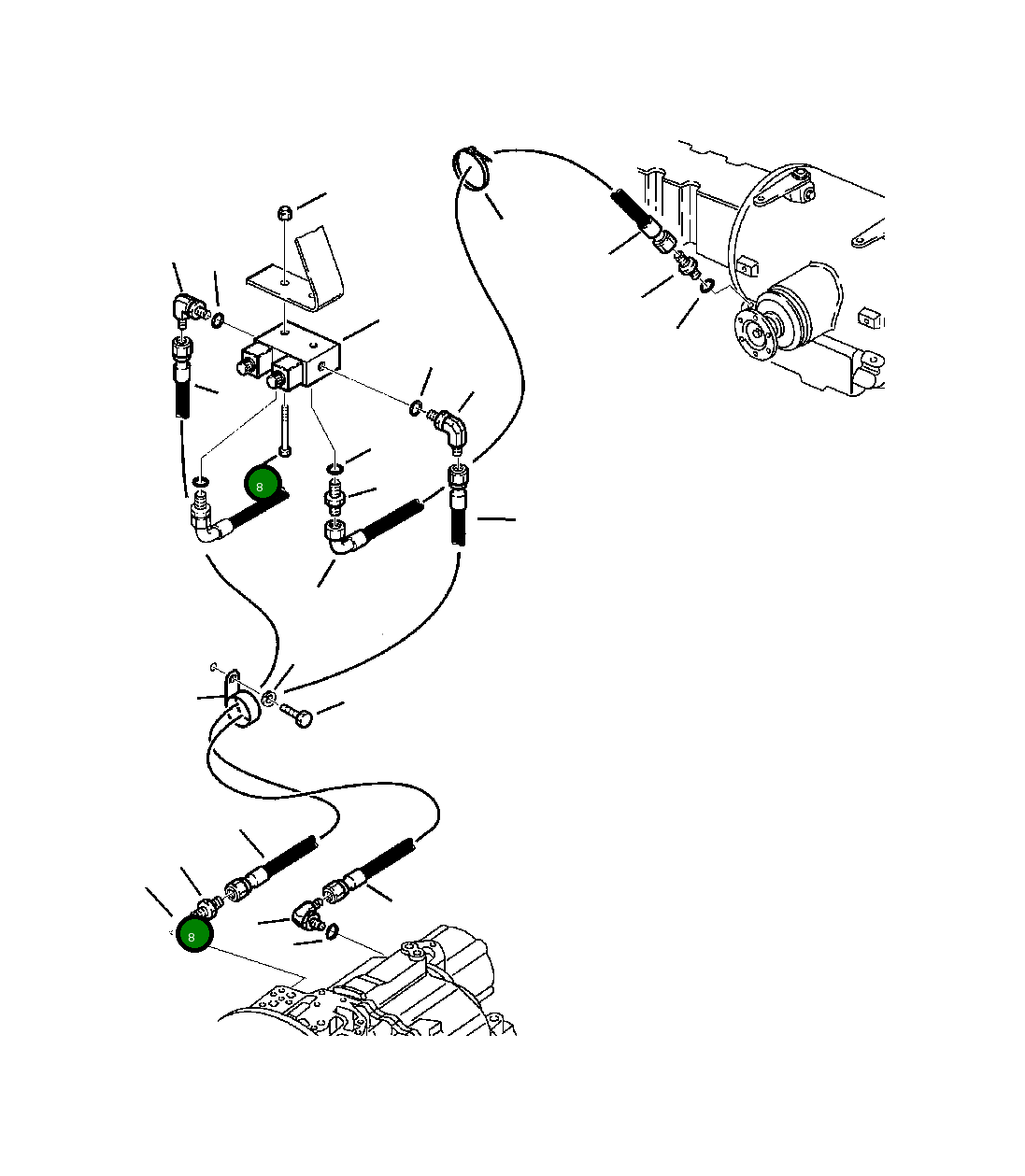 8

8