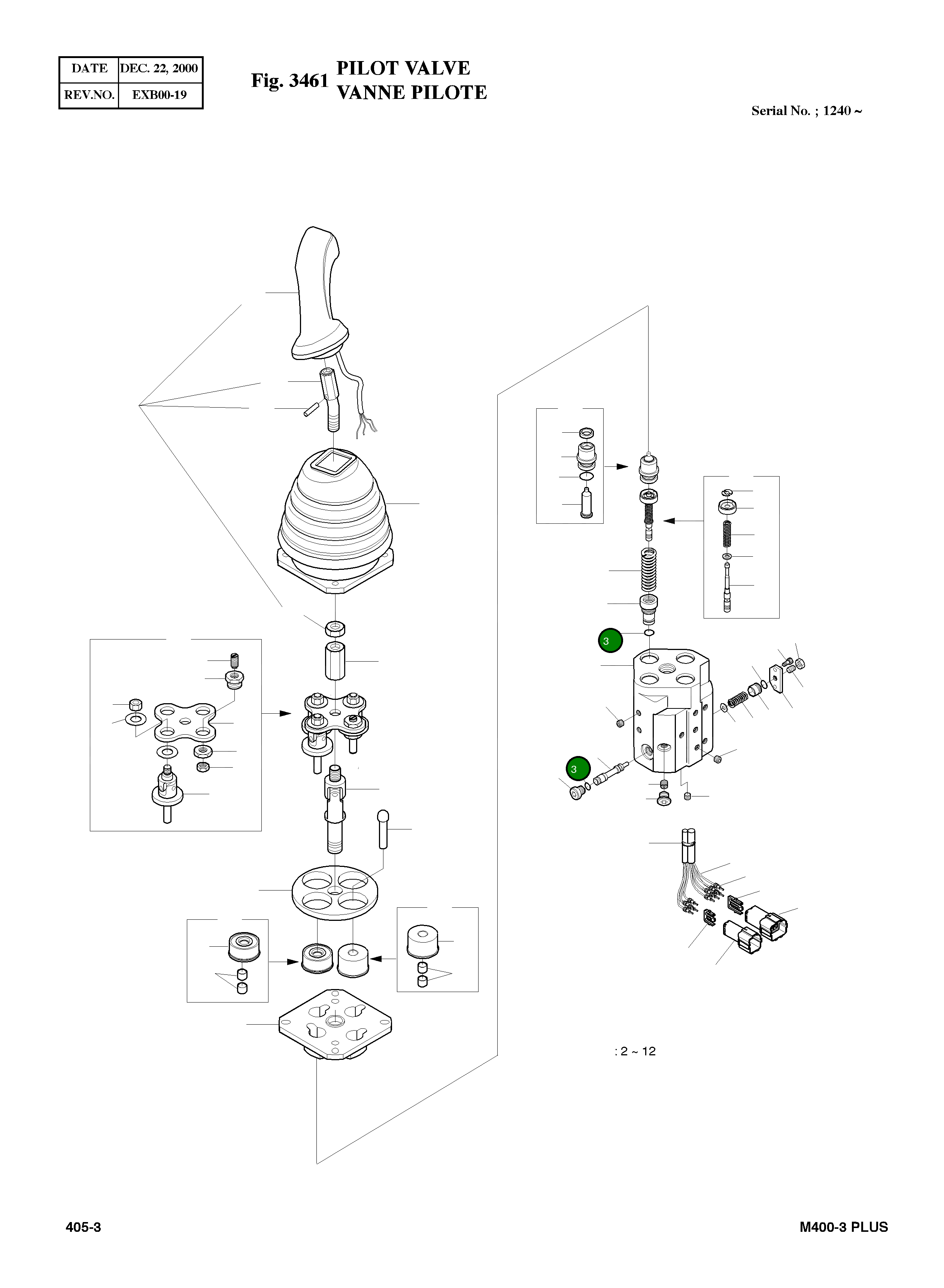 | DATE | DEC. 22, 2000 |
|---|---|
| REV.NO. | EXB00-19 |

Fig. 3461 PILOT VALVE
VANNE PILOTE

Serial No. ; 1240 ~

3

3

: 2 ~ 12

405-3

M400-3 PLUS