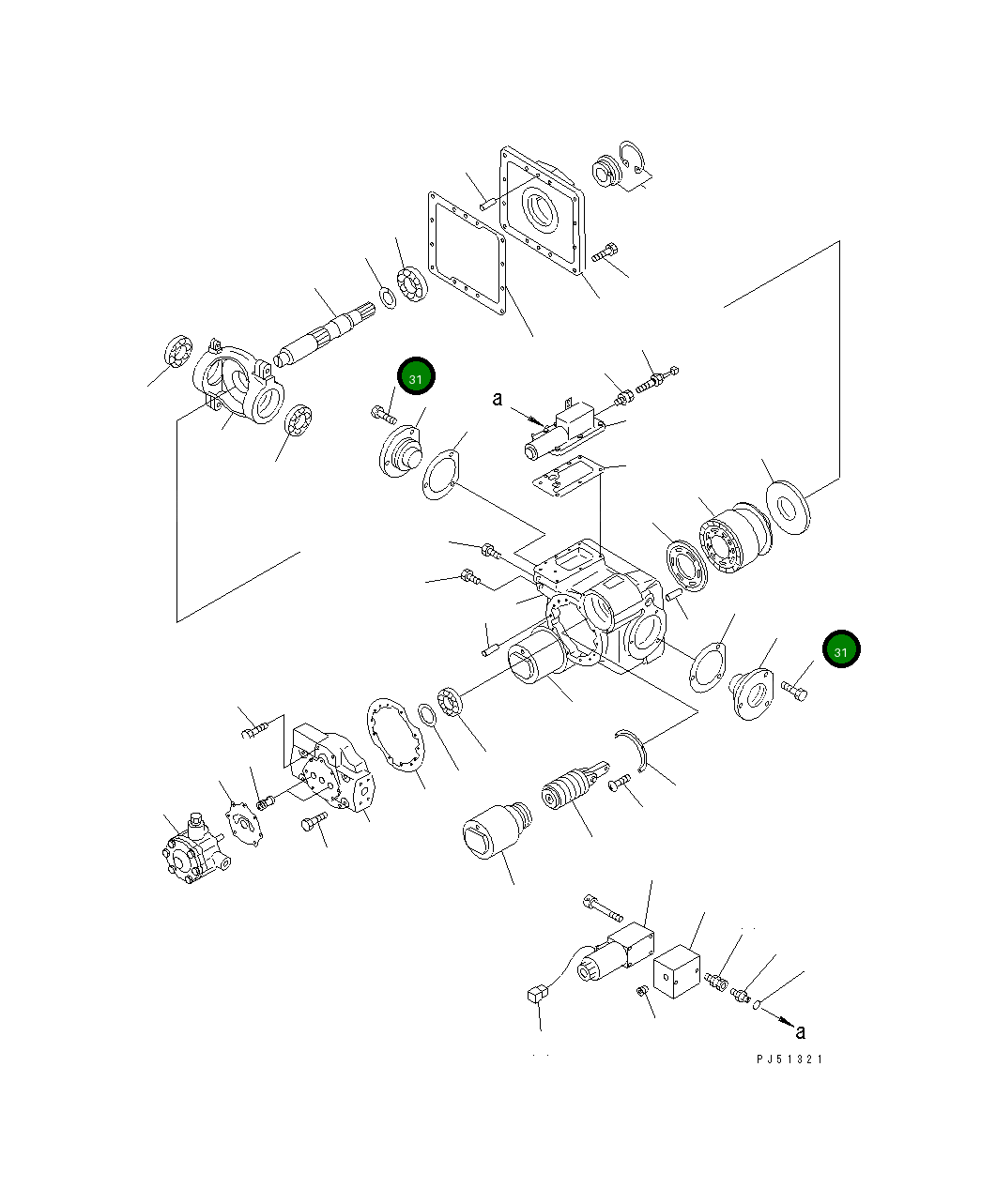 31

a

31

a

PJ51321