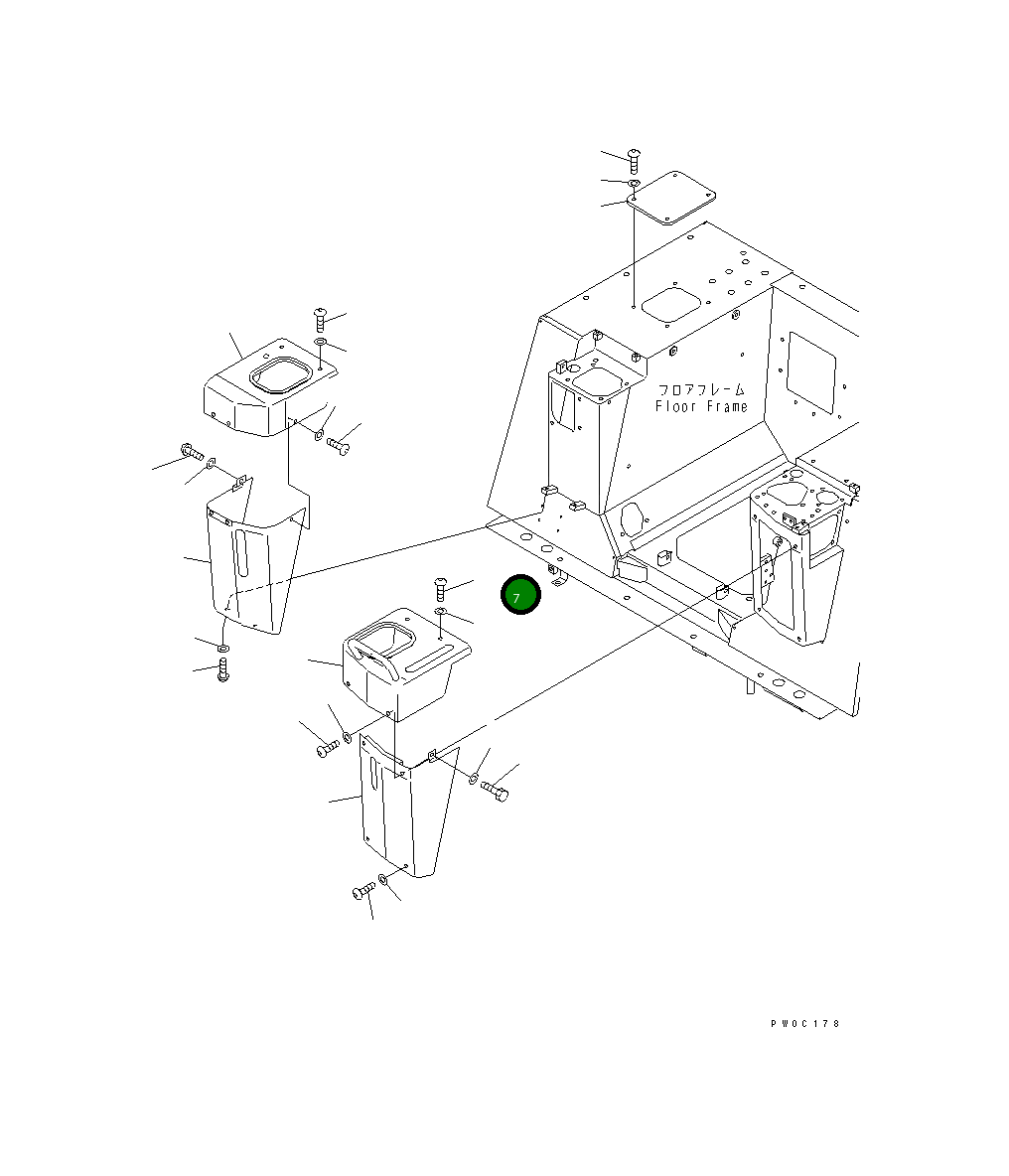 フロアフレーム
Floor Frame

7

PW0C178