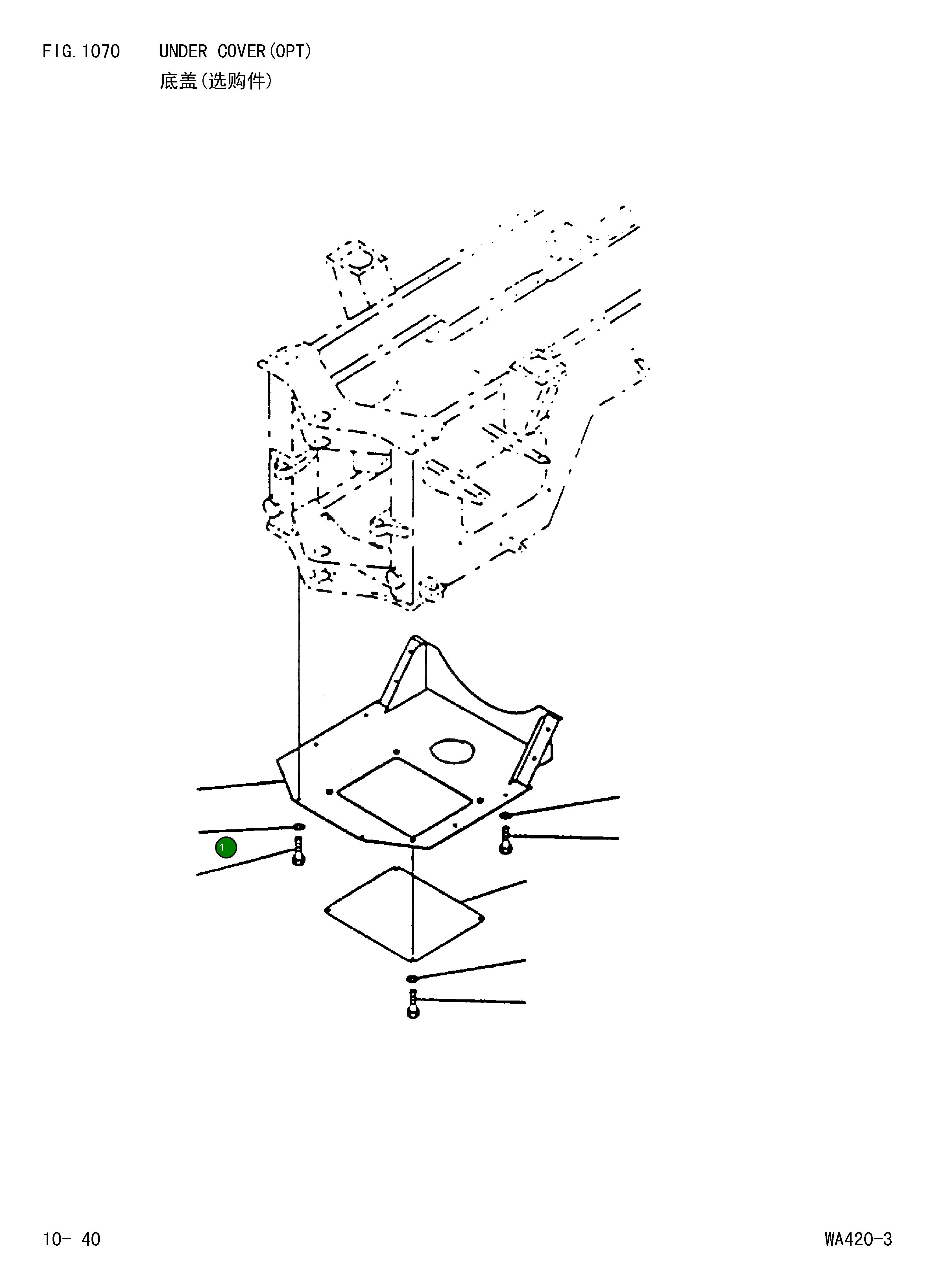 FIG. 1070 UNDER COVER(OPT)
底盖(选购件)

1

10- 40

WA420-3