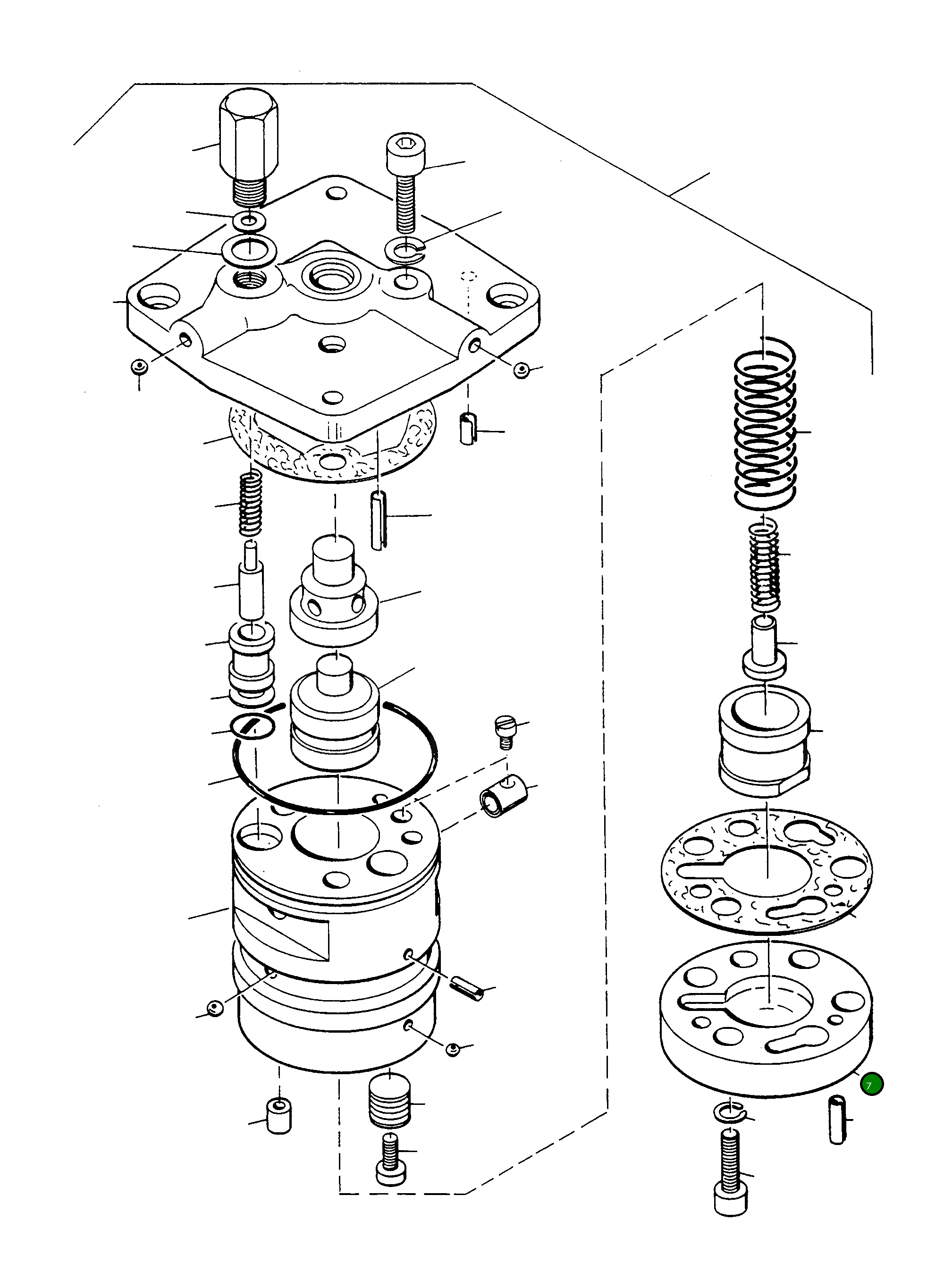 7