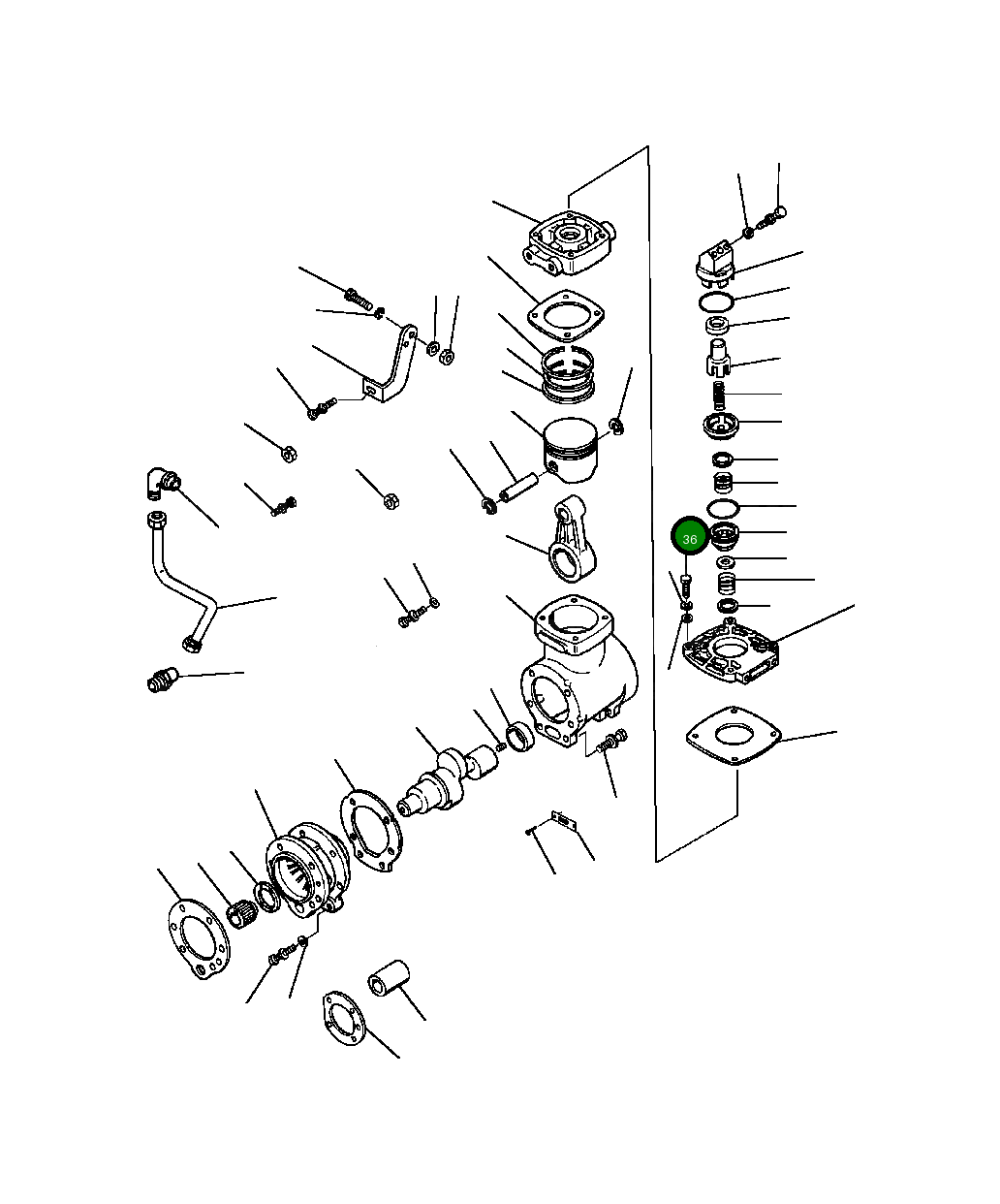 36