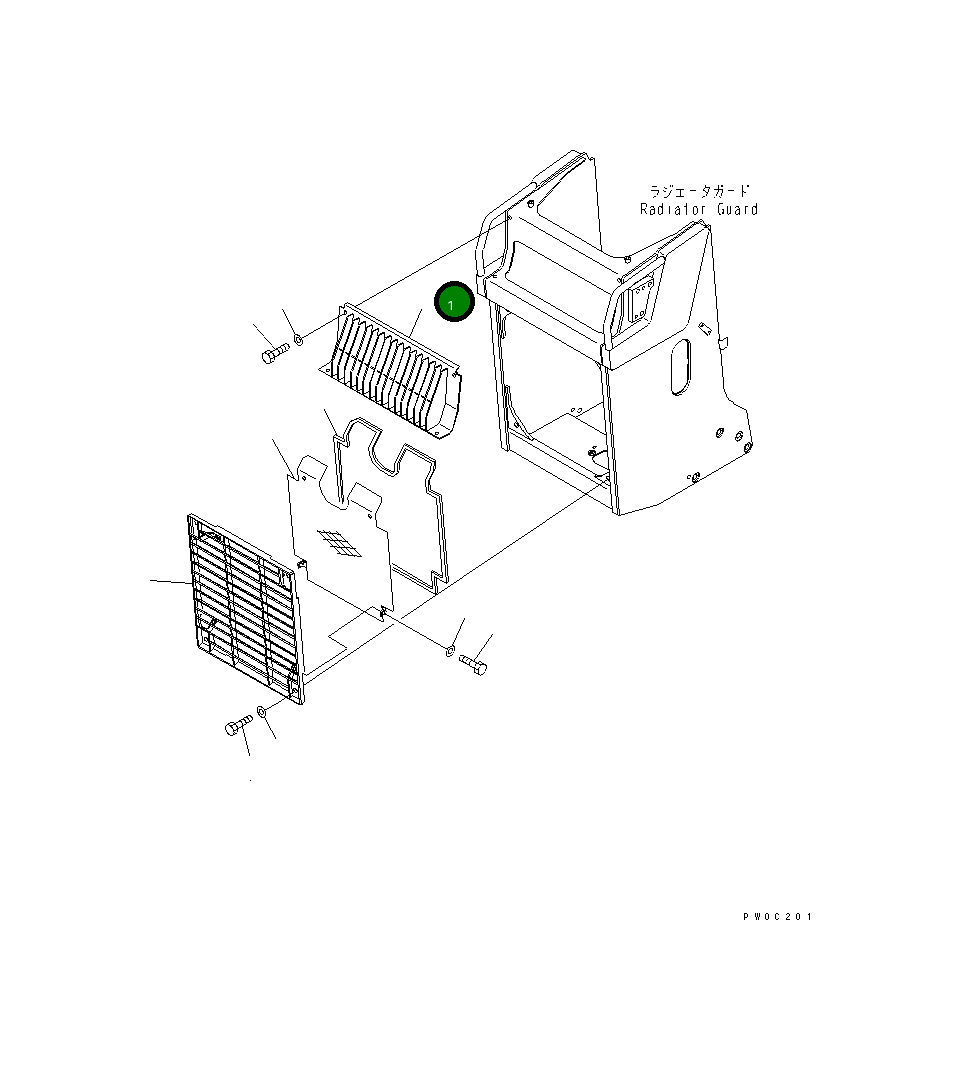 ラジエータガード
Radiator Guard

1

PW0C201