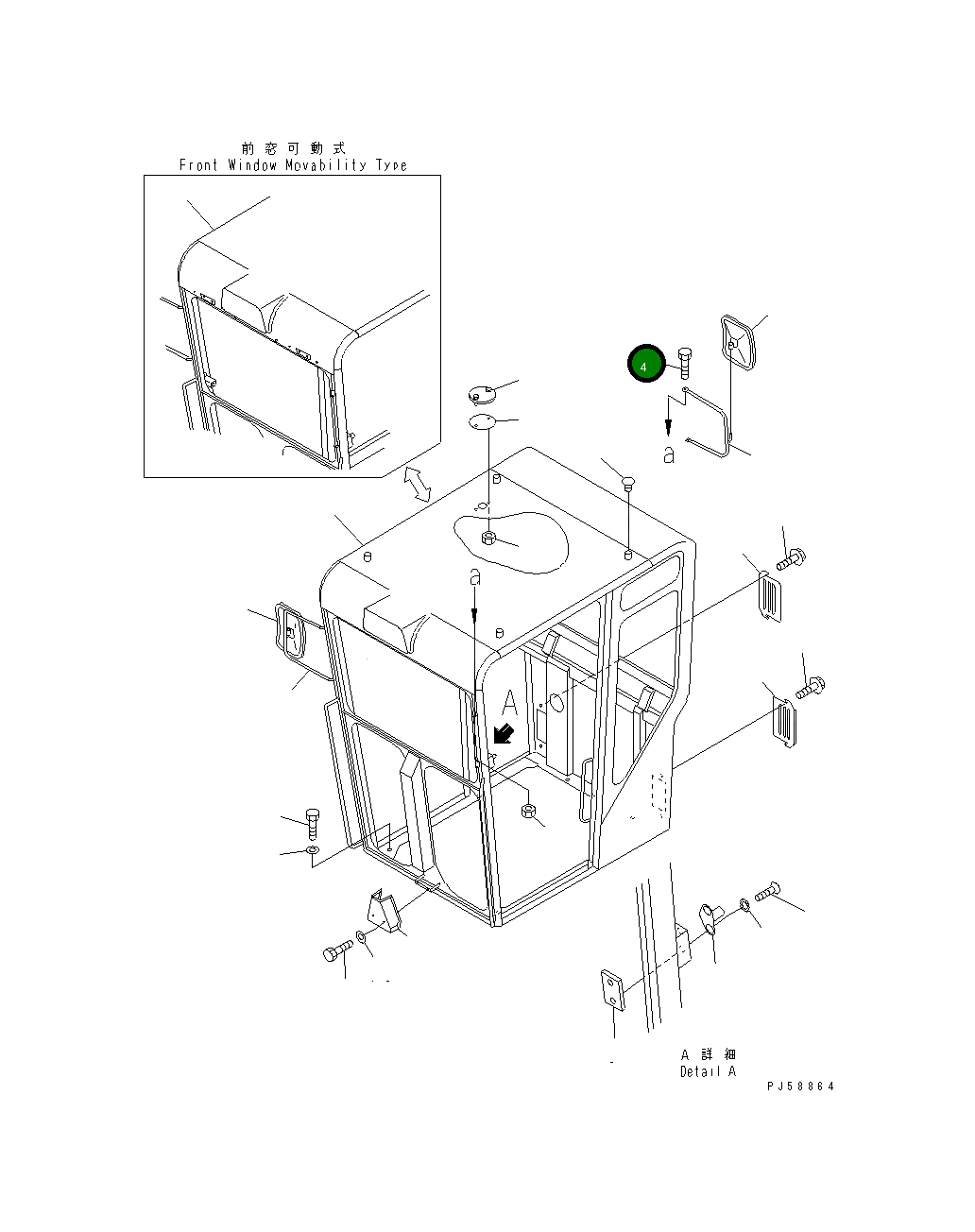 前 窓 可 動 式
Front Window Movability Type

4

a

a

A

A 詳 細
Detail A

PJ58864