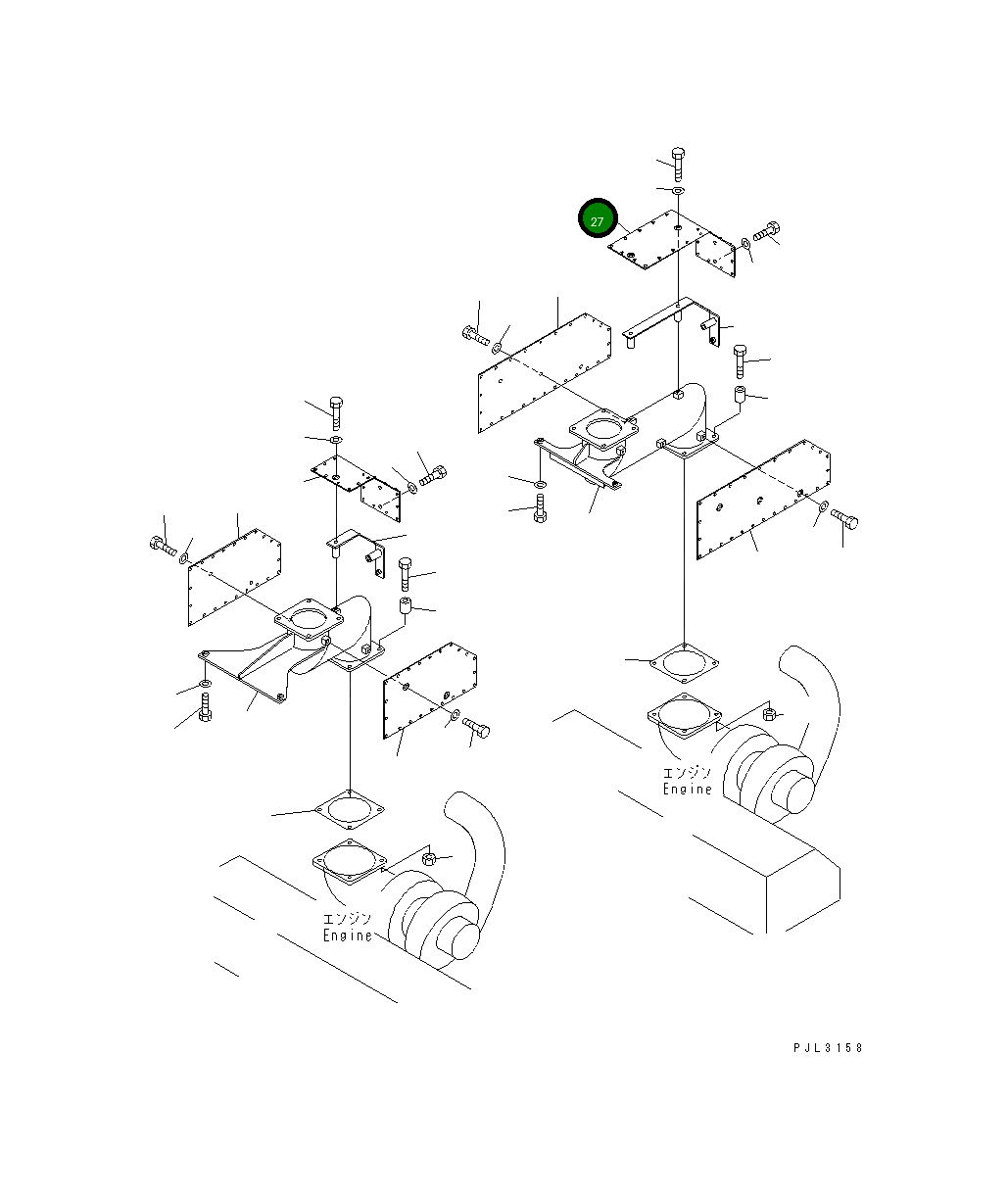 27

エンジン
Engine

エンジン
Engine

PJL3158