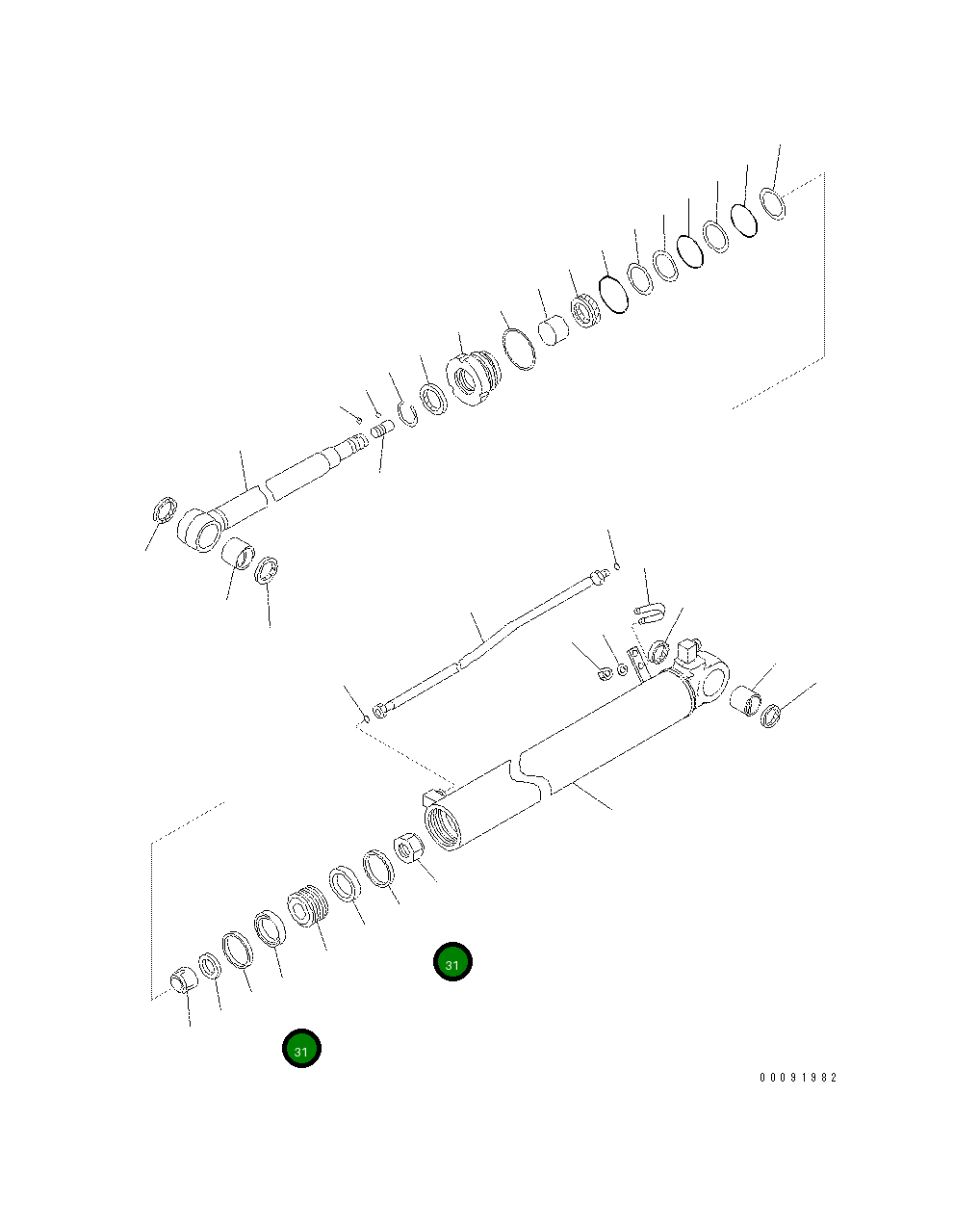 31

31

00091982