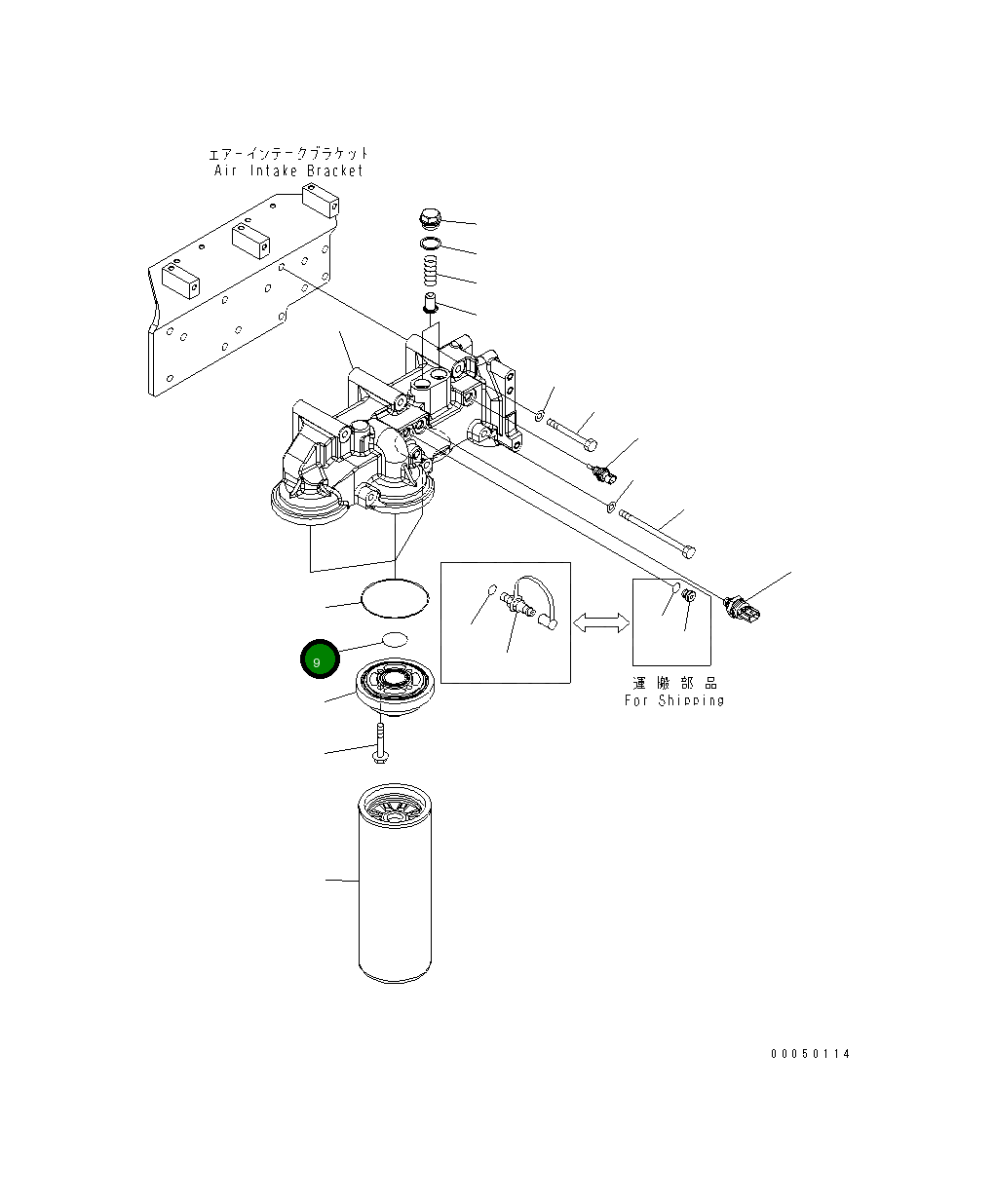 エアーインテークブラケット
Air Intake Bracket

9

運搬部品
For Shipping

00050114