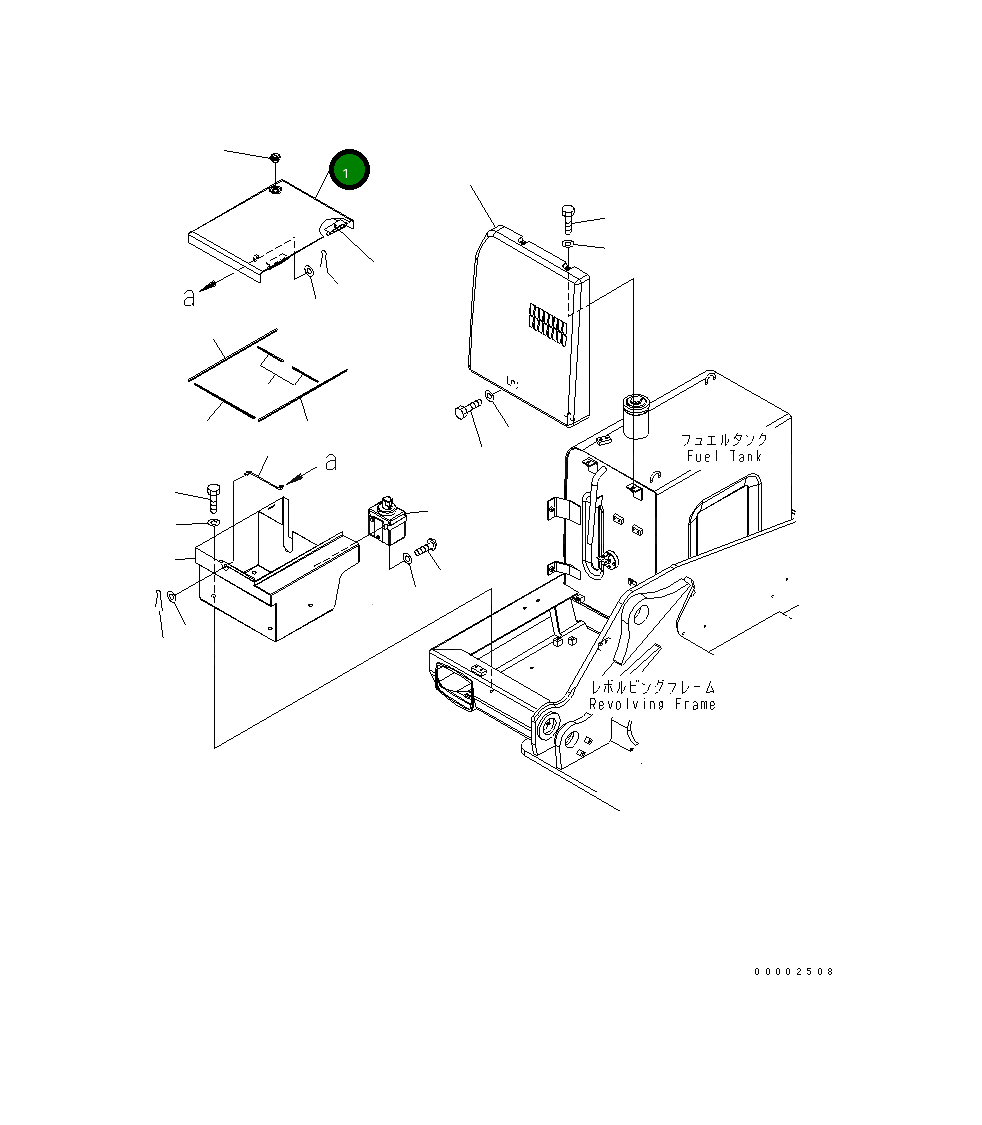 1

a

a

フュエルタンク
Fuel Tank

レボルビングフレーム
Revolving Frame

00002508