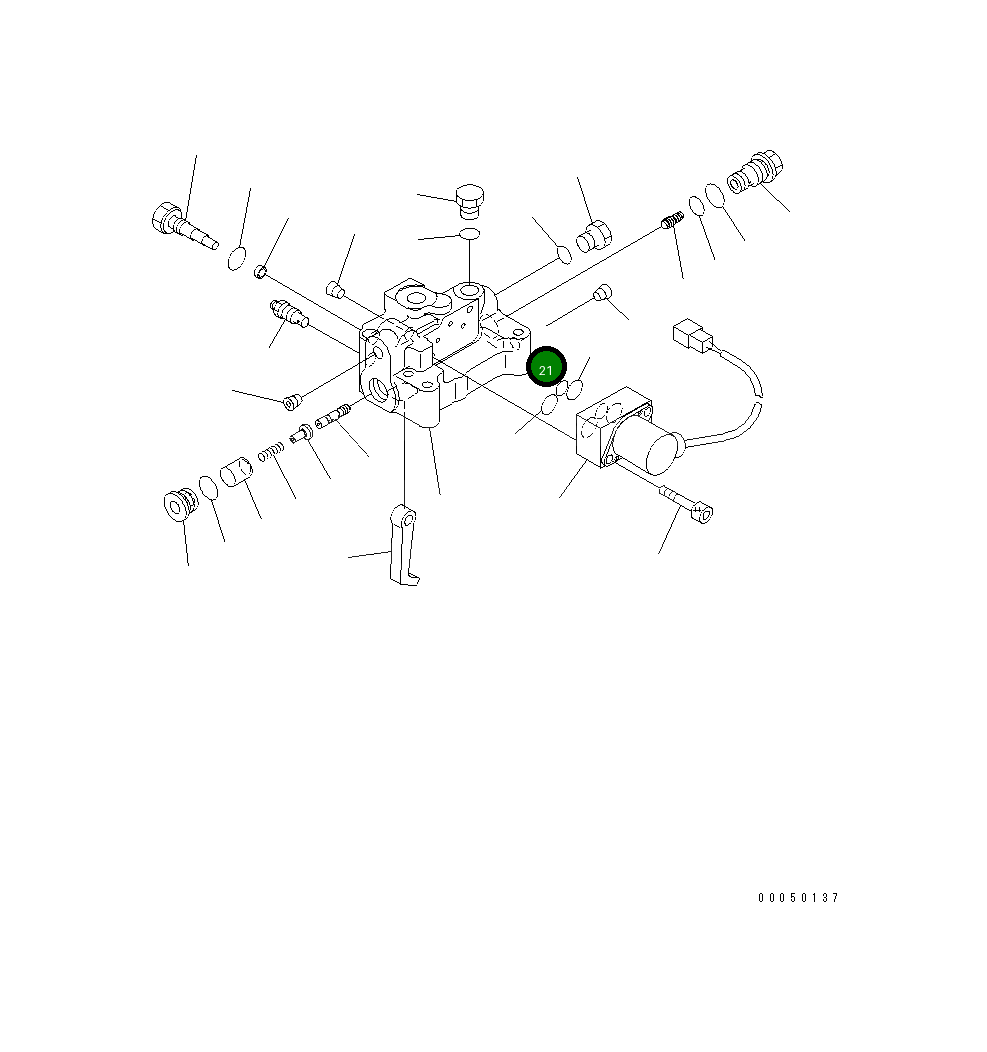 21

00050137