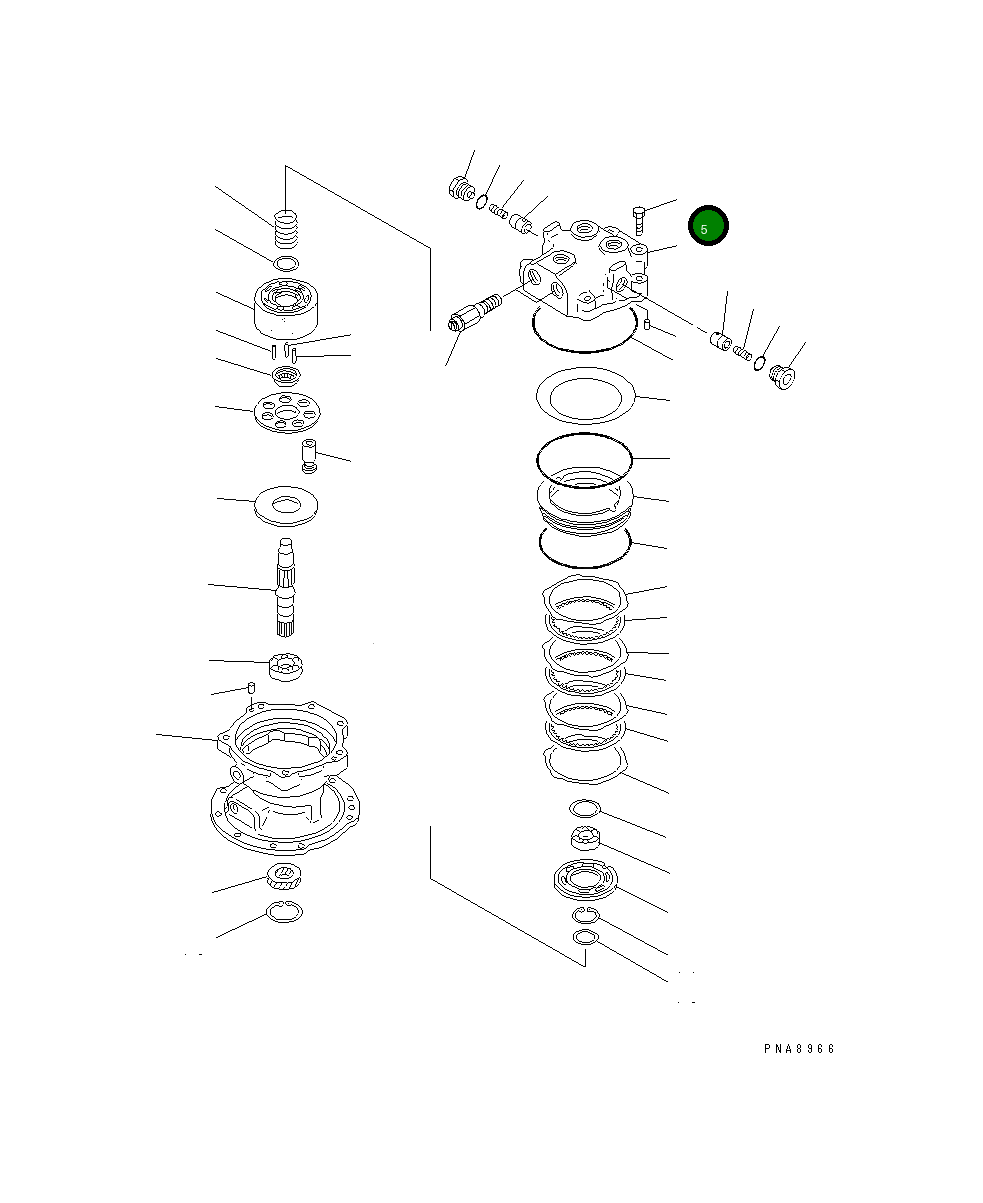 5

PNA8966