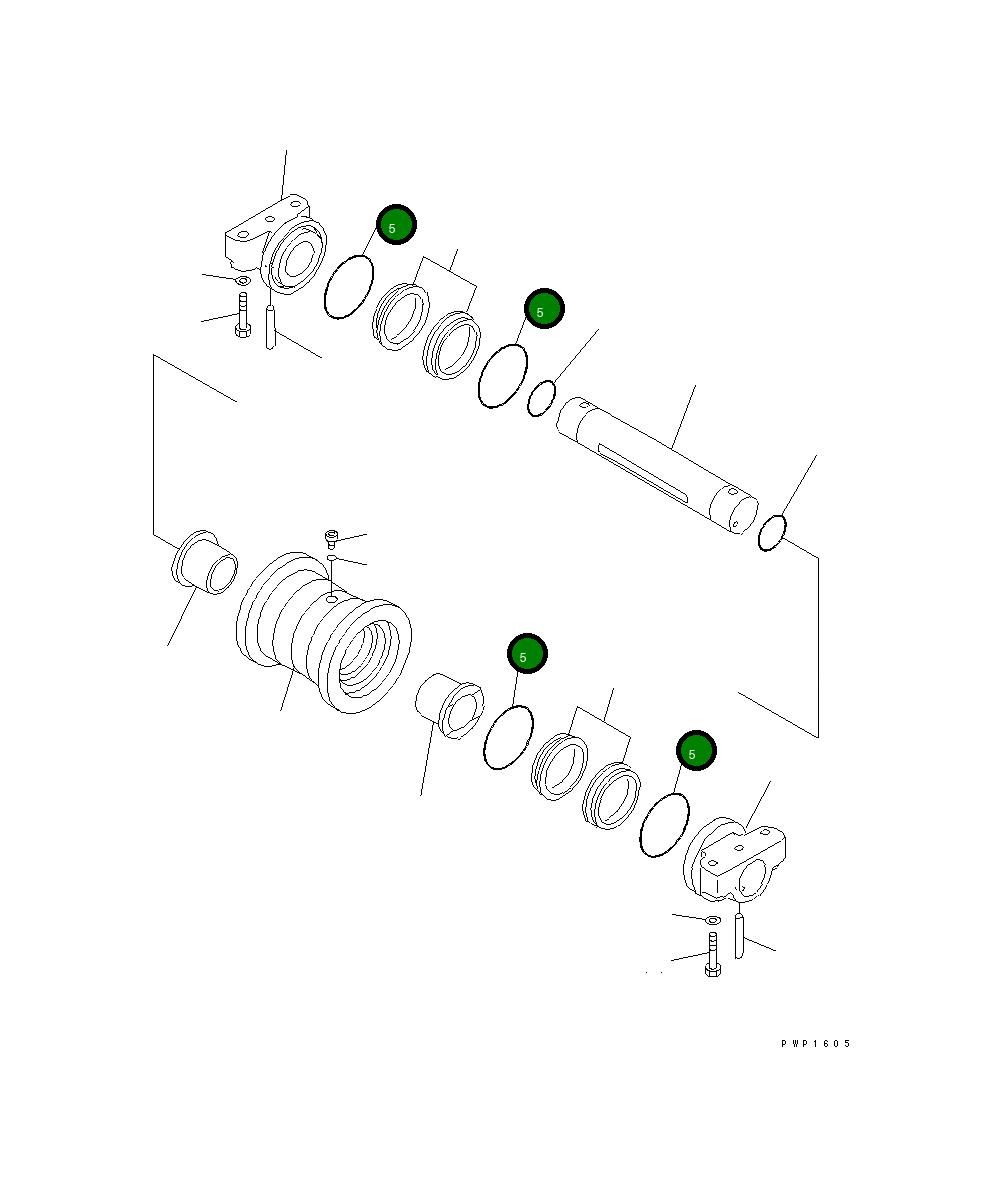 5
5
5
5
PWP1605