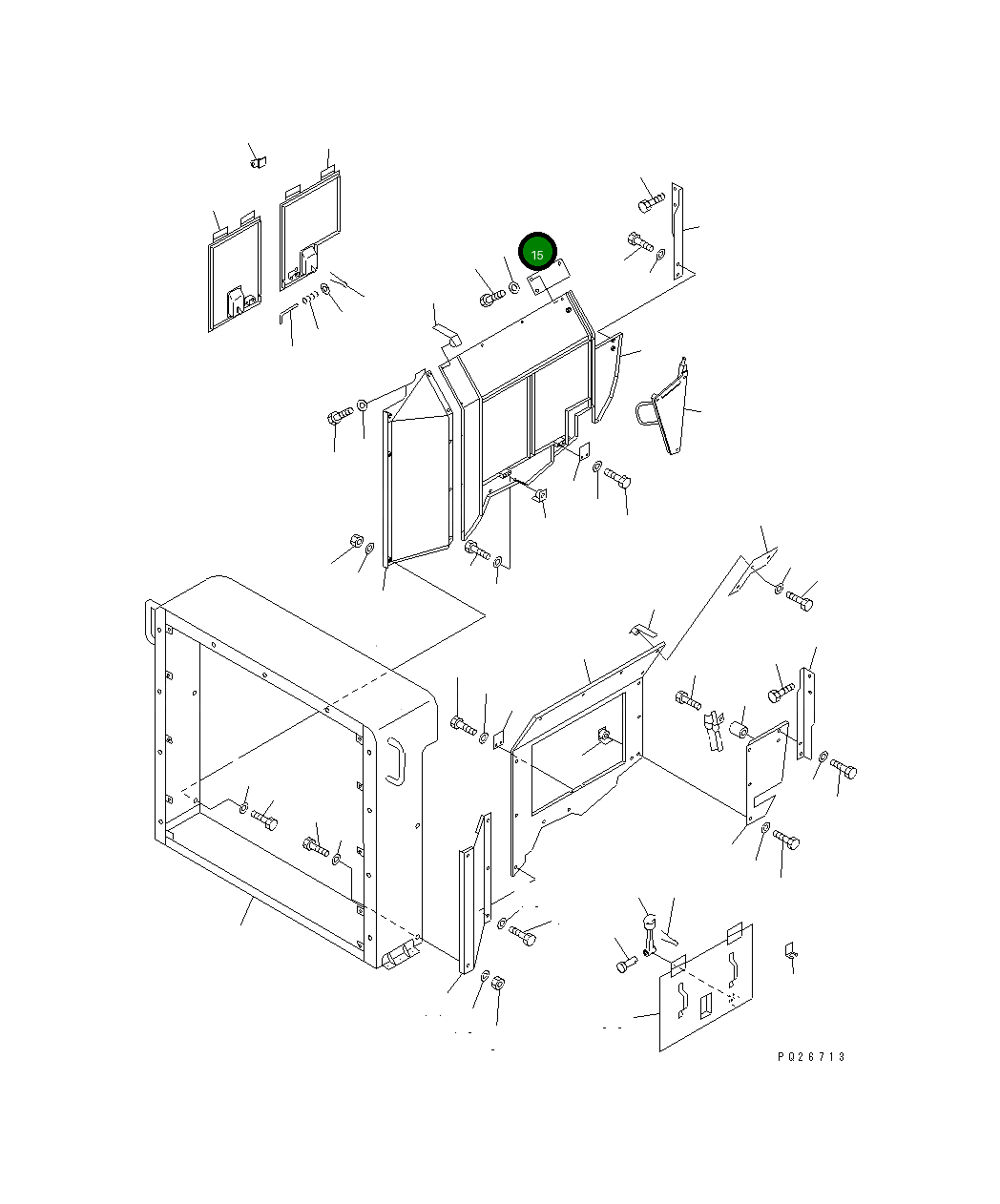 15

PQ26713