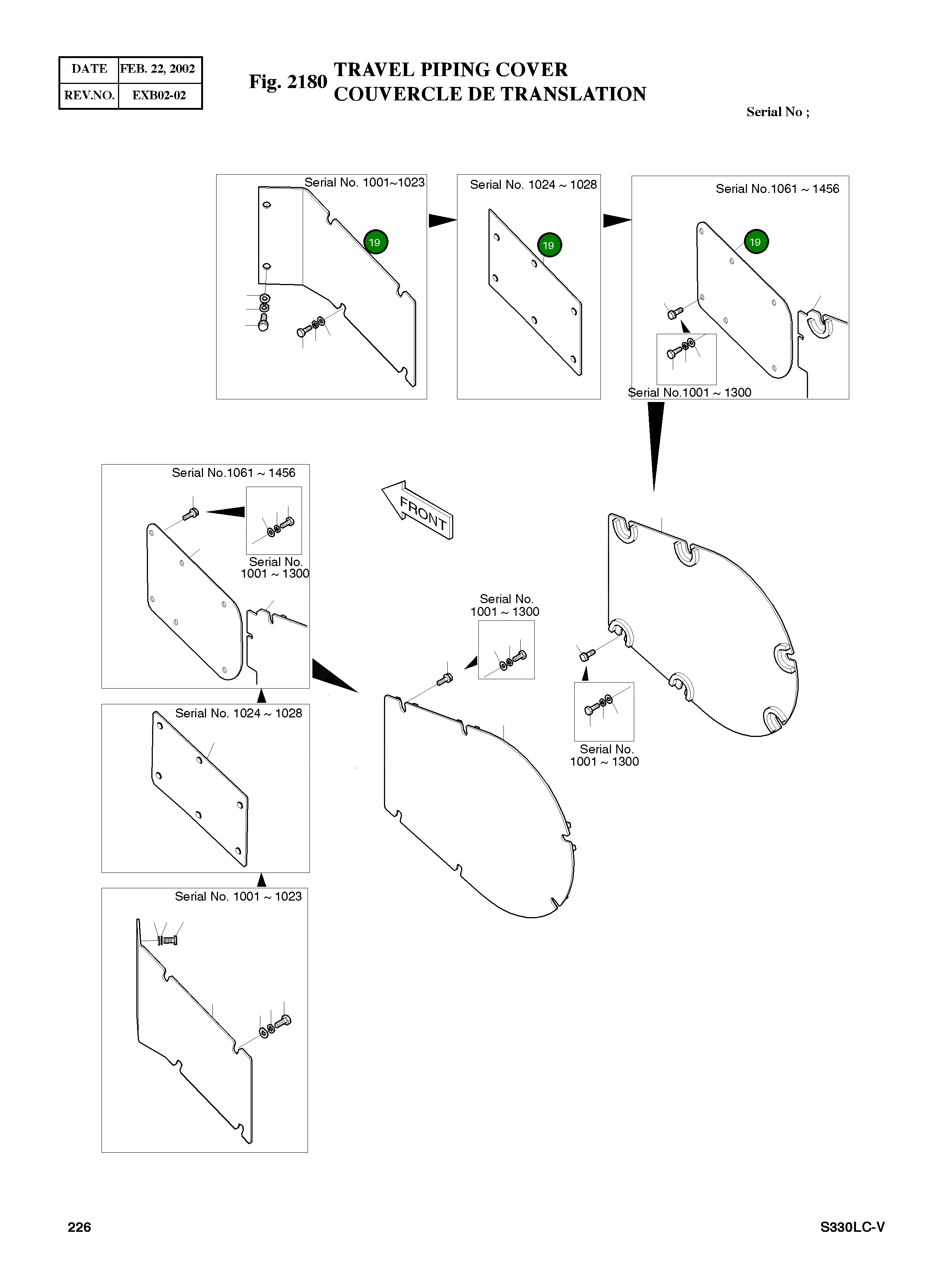 | DATE | FEB. 22, 2002 |
|---|---|
| REV.NO. | EXB02-02 |

Fig. 2180 TRAVEL PIPING COVER
COUVERCLE DE TRANSLATION

Serial No ;

Serial No. 1001~1023

19

Serial No. 1024 ~ 1028

19

Serial No.1061 ~ 1456

19

Serial No.1001 ~ 1300

Serial No.1061 ~ 1456

Serial No. 1001 ~ 1300

FRONT

Serial No. 1001 ~ 1300

Serial No. 1001 ~ 1300

Serial No. 1024 ~ 1028

Serial No. 1001 ~ 1023

226

S330LC-V