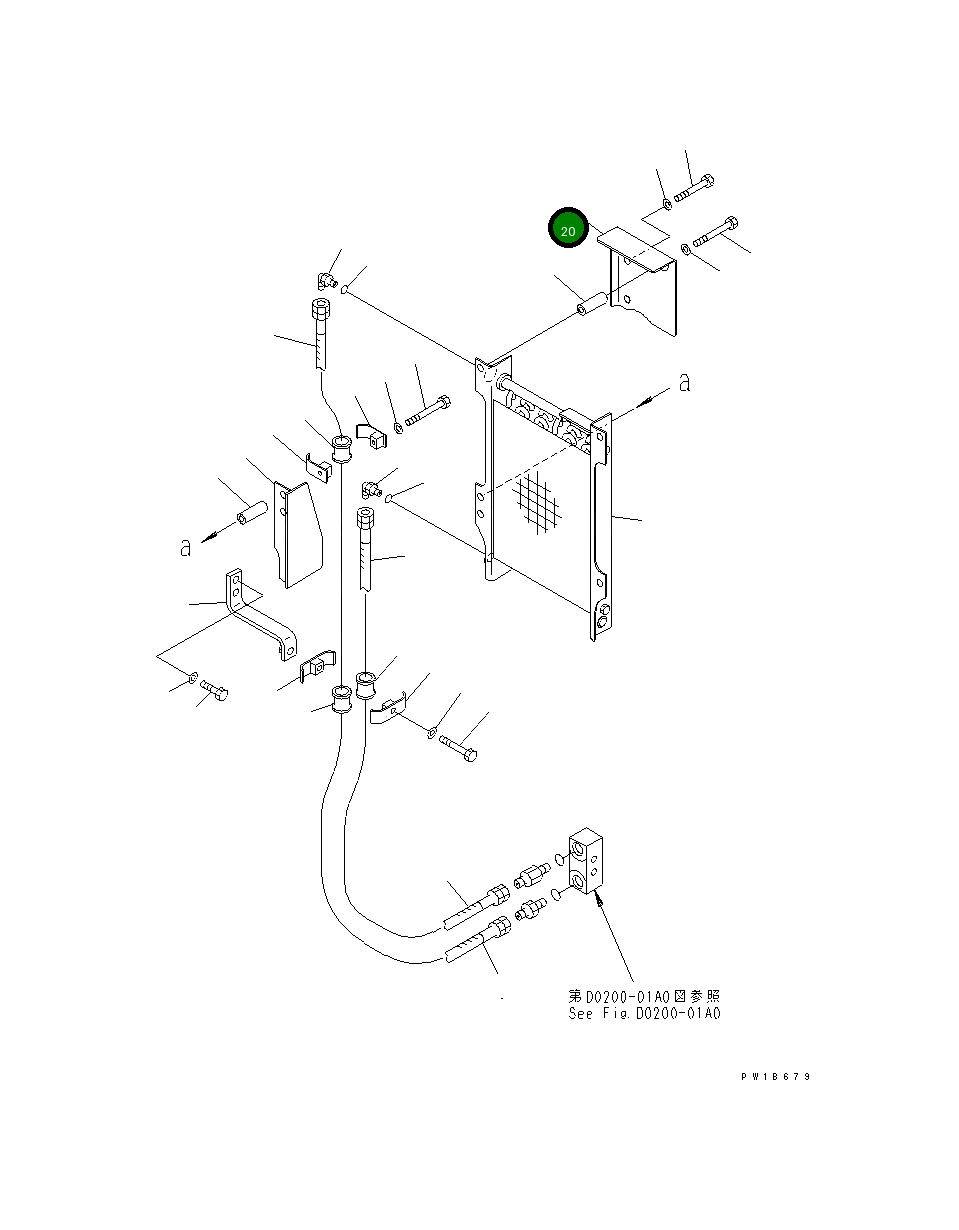 20

a

a

第D0200-01A0図参照
See Fig.D0200-01A0

PW18679