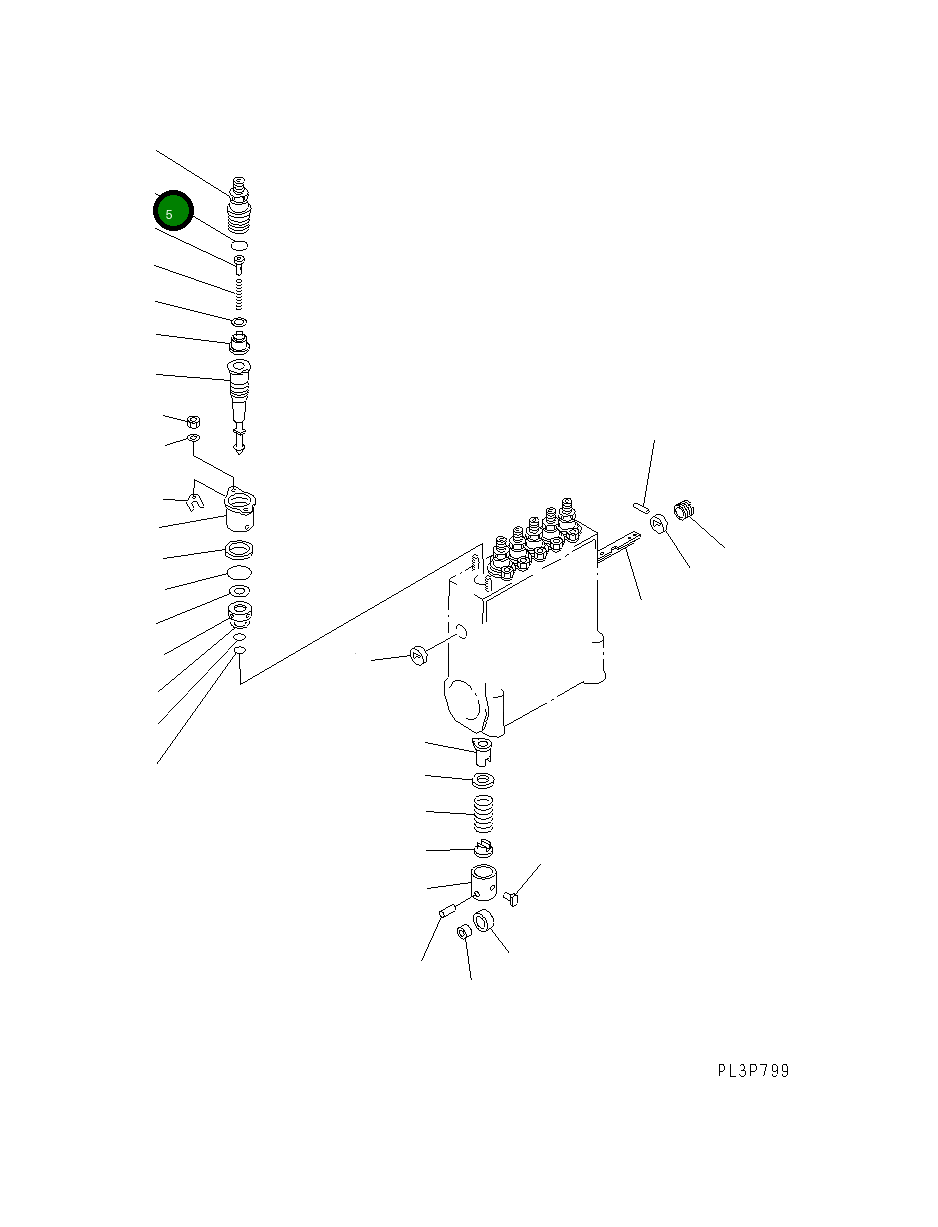 5

PL3P799