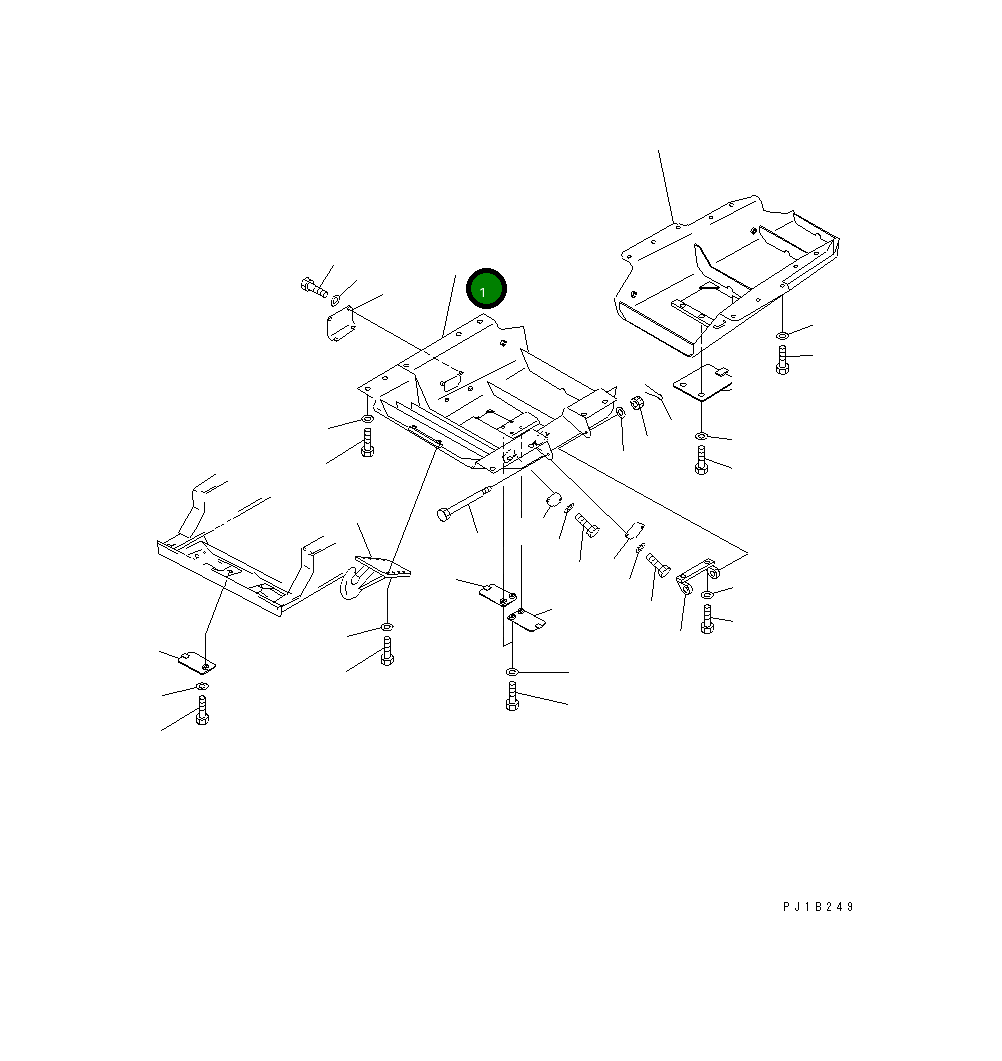 1

PJ1B249