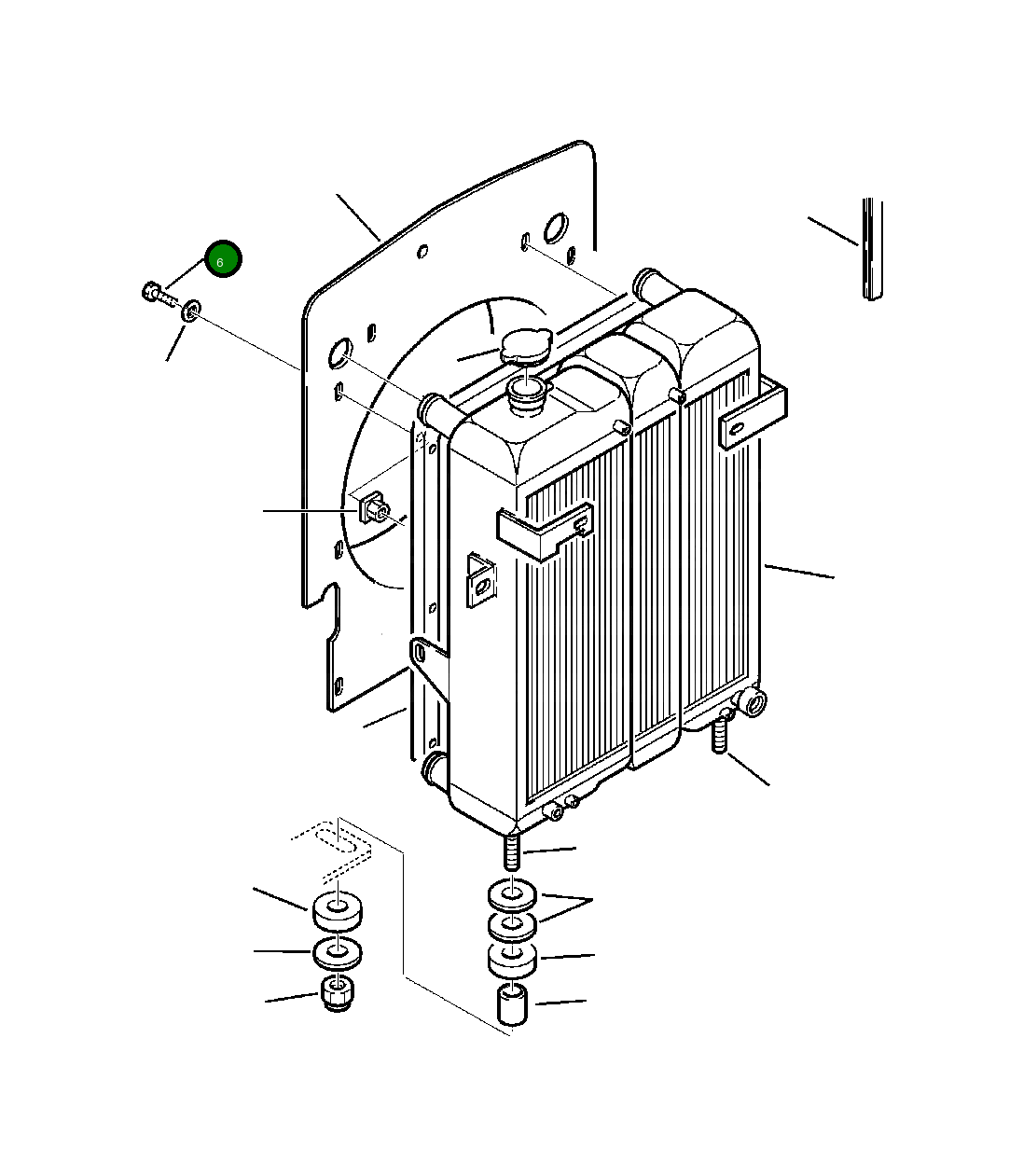 6