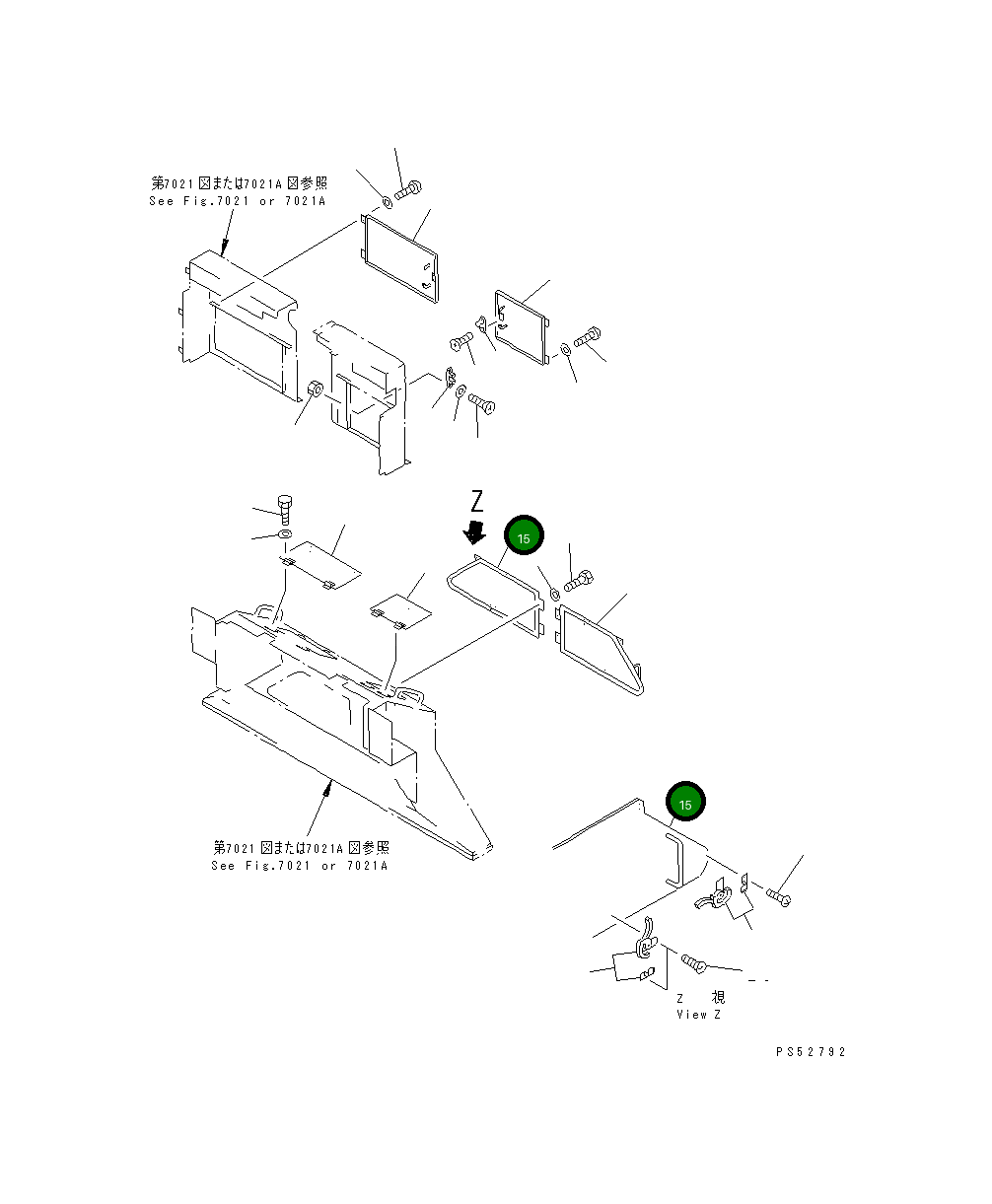 第7021図または7021A図参照
See Fig.7021 or 7021A

Z

15

第7021図または7021A図参照
See Fig.7021 or 7021A

15

Z 視
View Z

PS52792