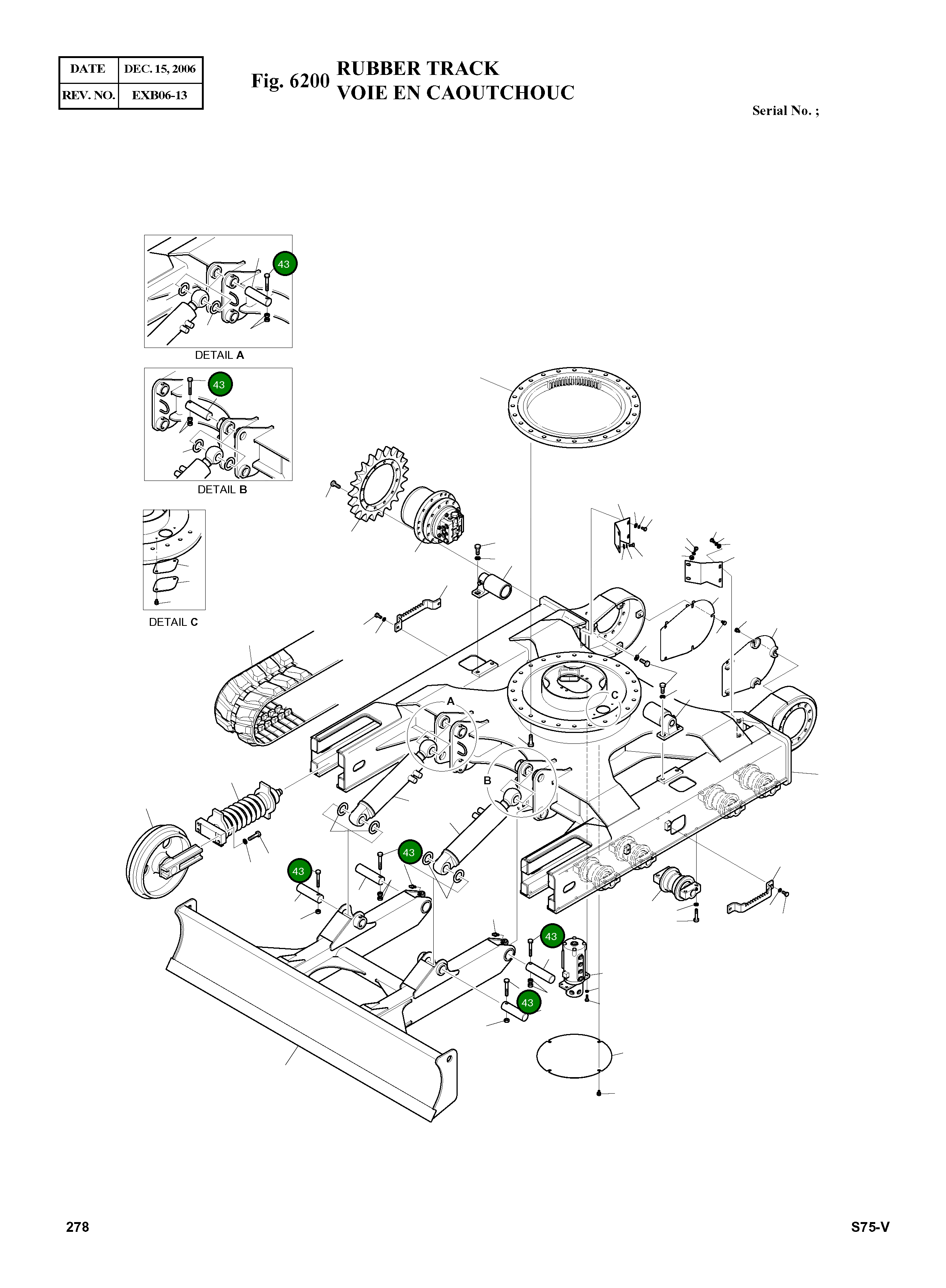 | DATE | DEC. 15, 2006 |
|---|---|
| REV. NO. | EXB06-13 |

Fig. 6200 RUBBER TRACK
VOIE EN CAOUTCHOUC

Serial No. ;

43

DETAIL A

43

DETAIL B

DETAIL C

A

C

B

43

43

43

43

278

S75-V