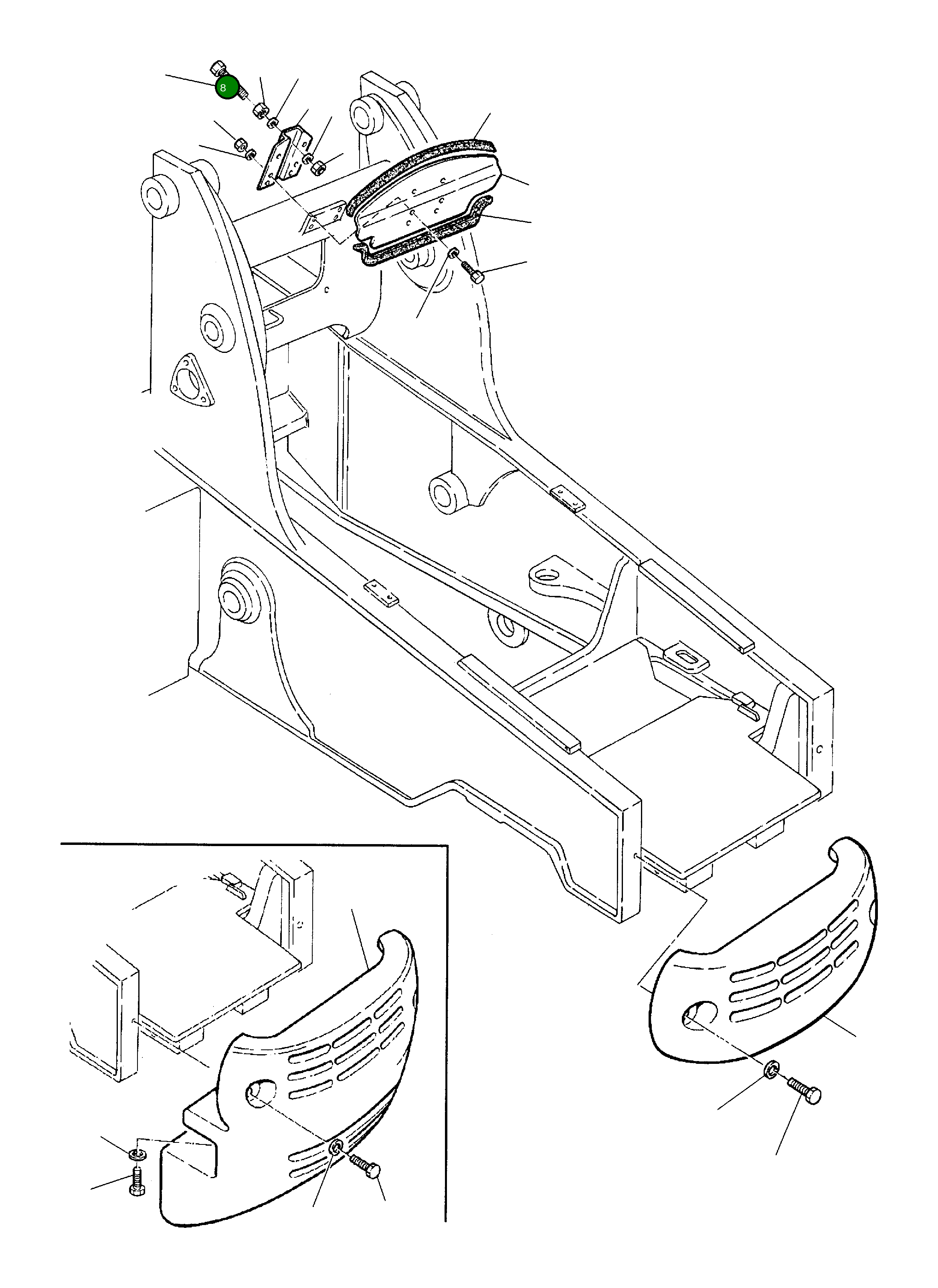 8