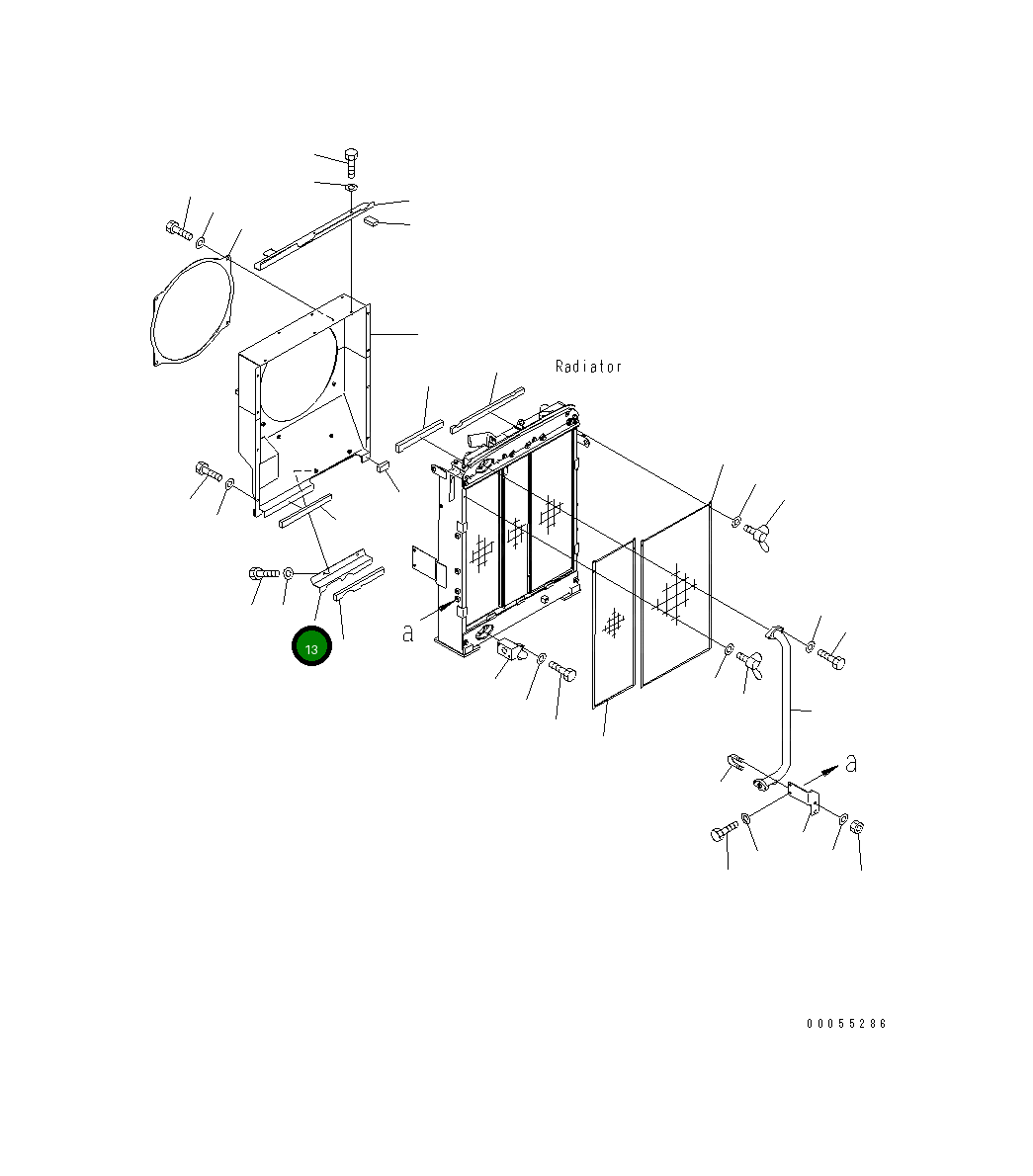 Radiator

a

13

a

00055286