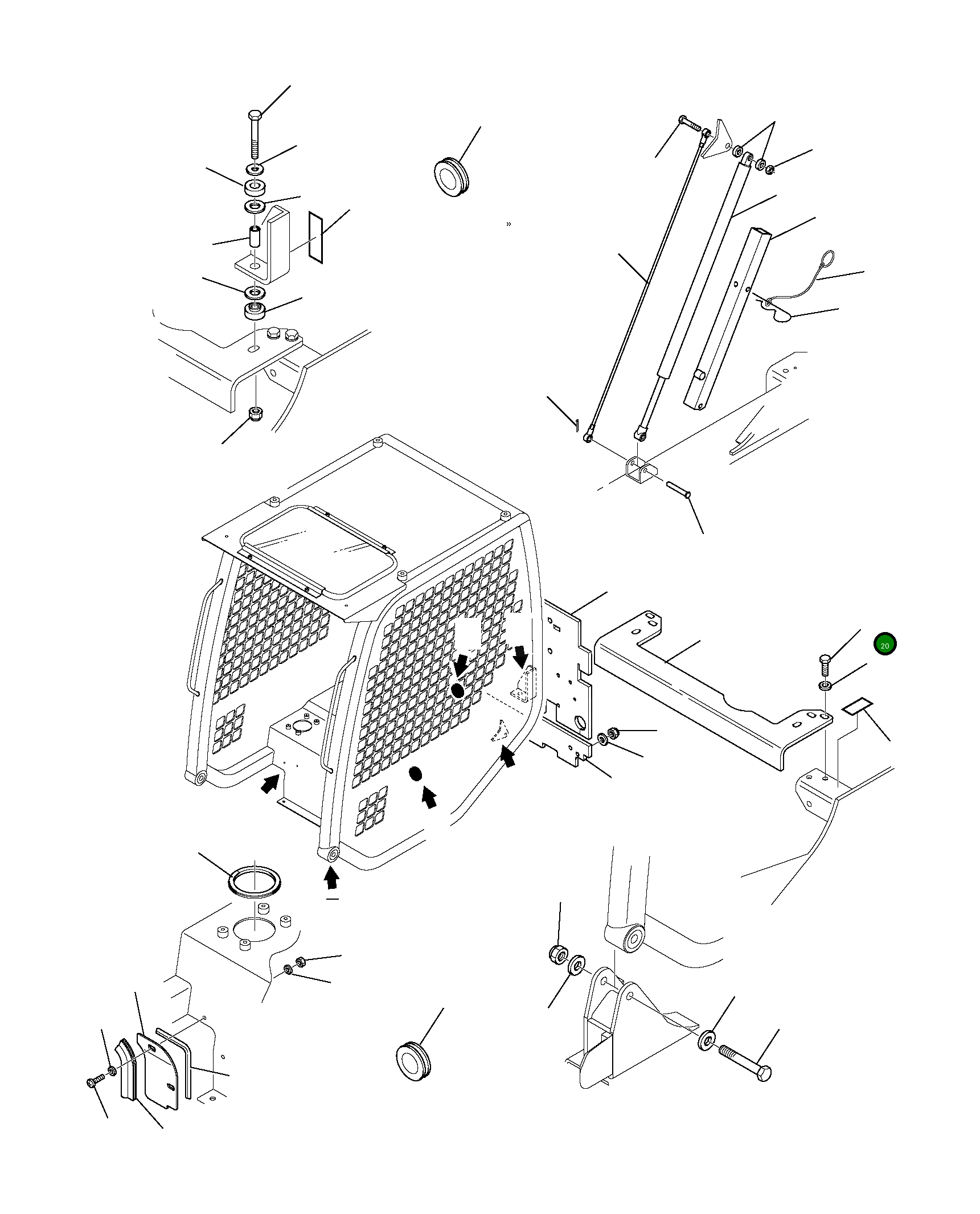 »

20