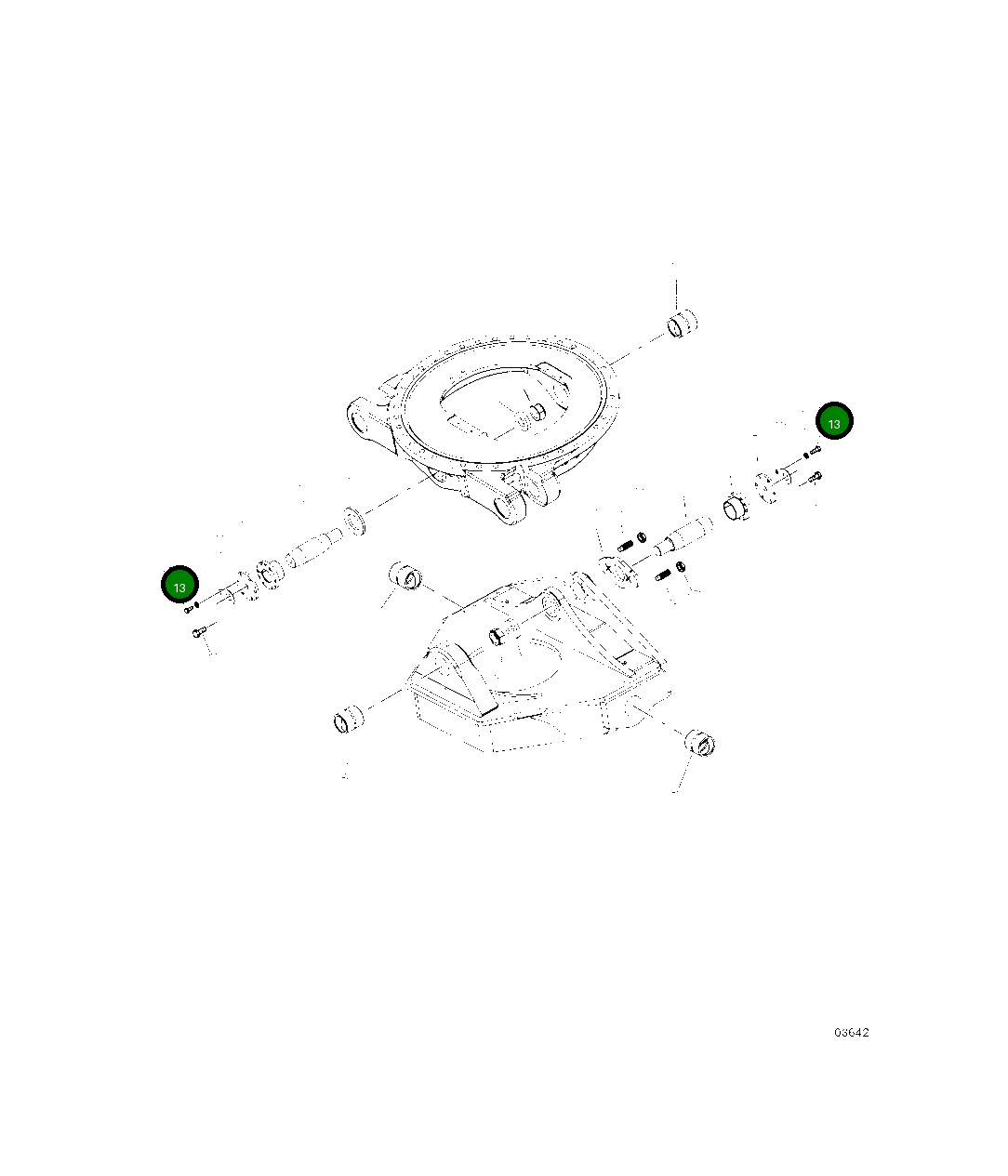 13

13

03642