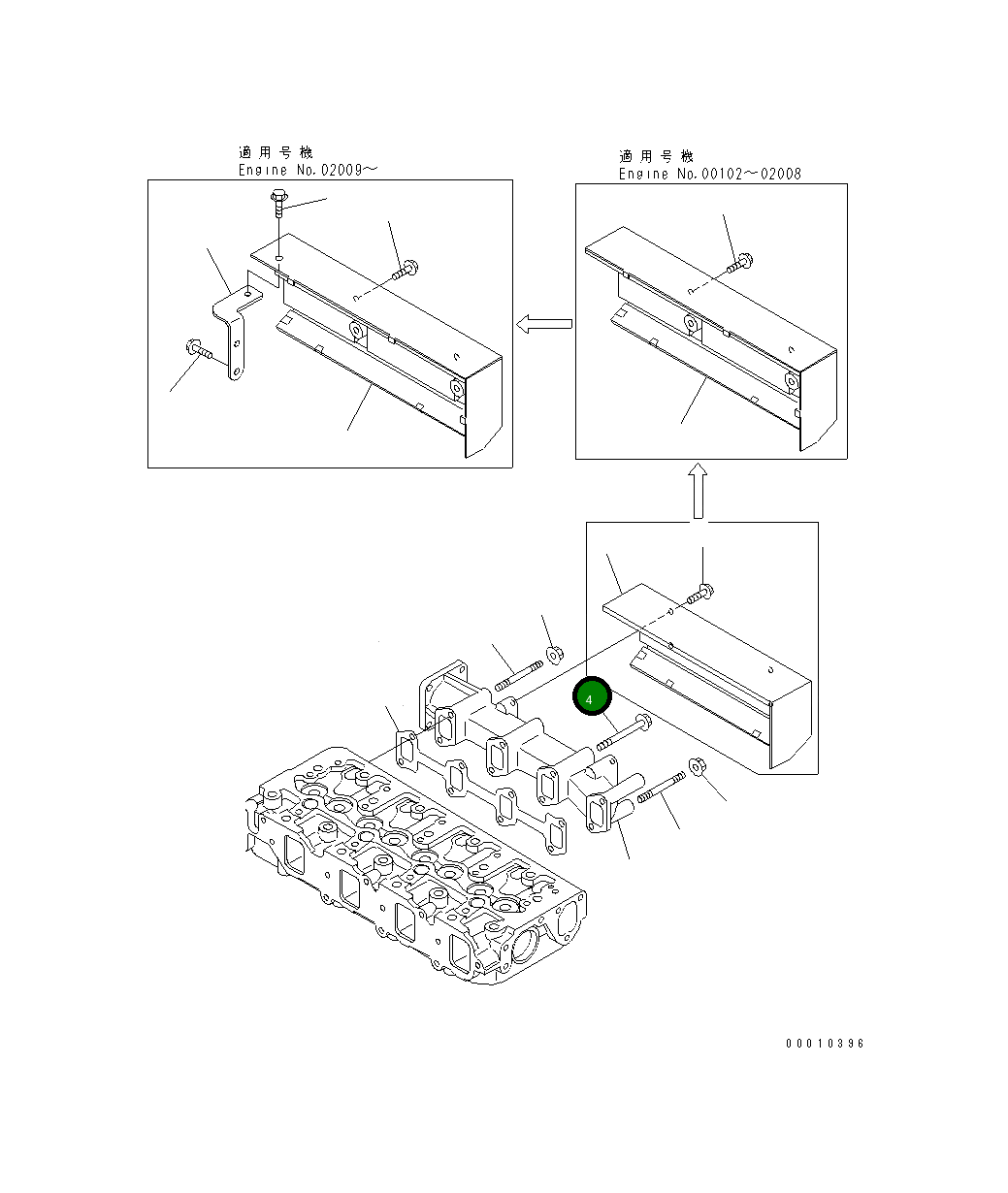 適用号機
Engine No.02009～

適用号機
Engine No.00102～02008

4

00010396