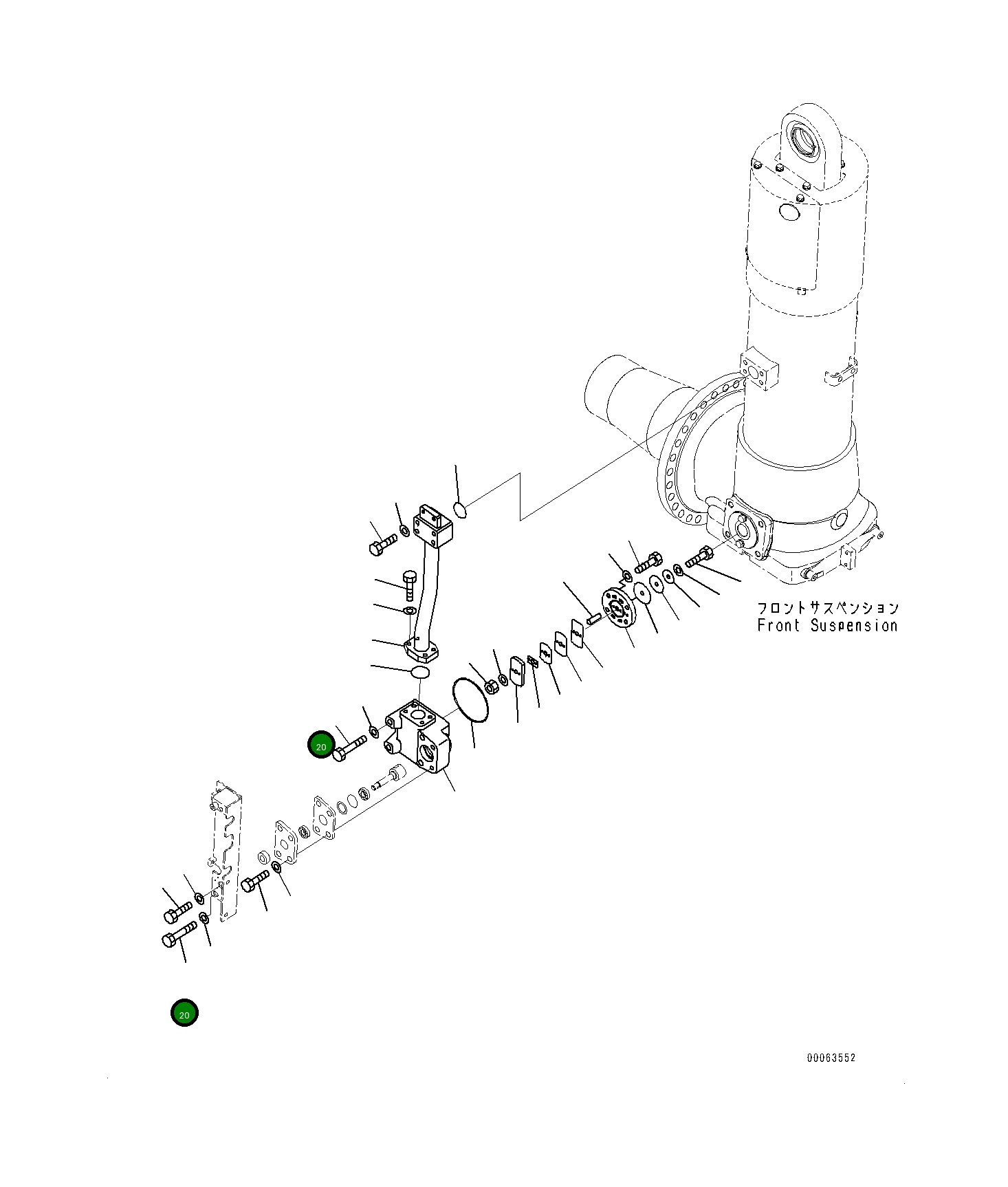 フロントサスペンション
Front Suspension

20

20

00063552