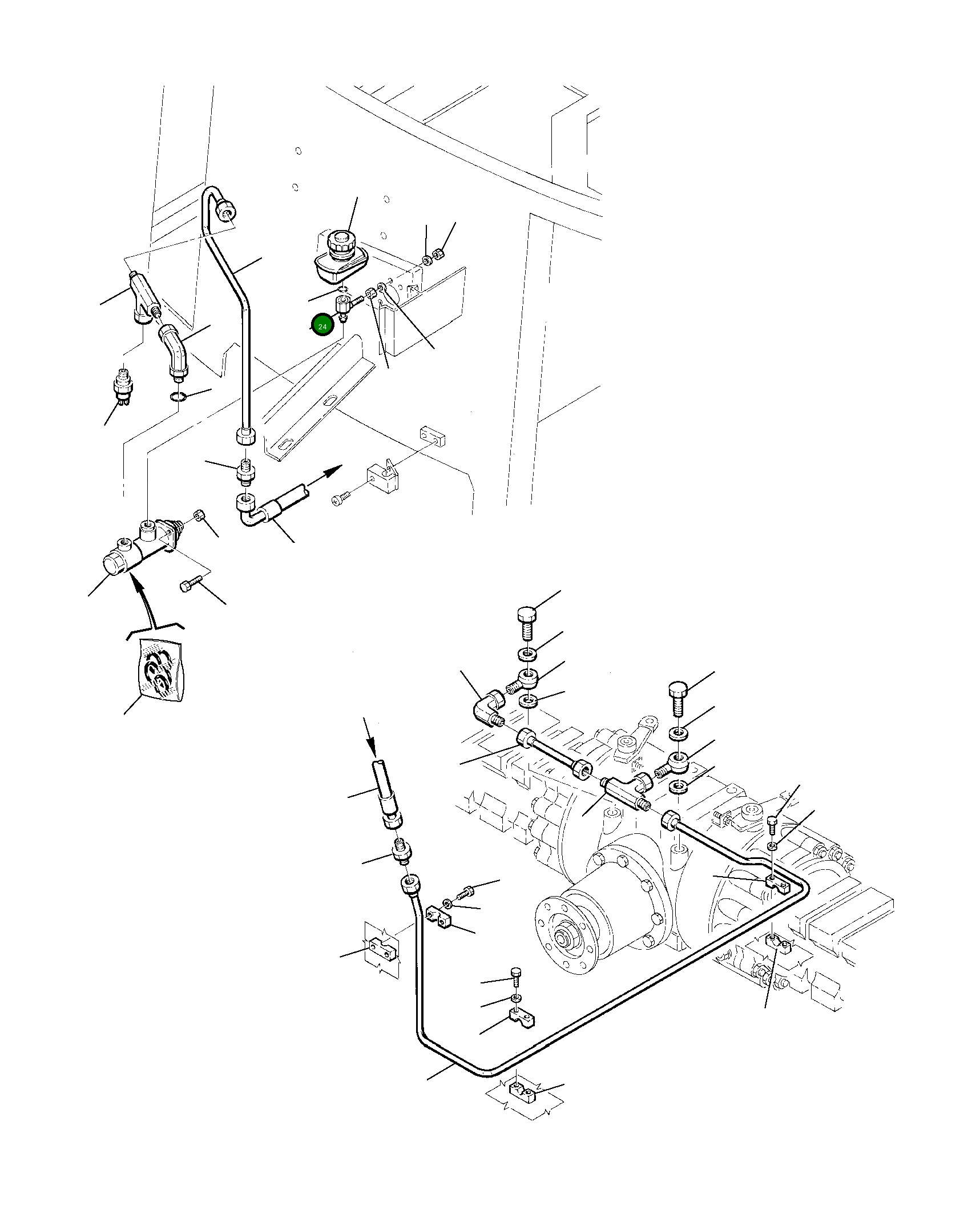 24