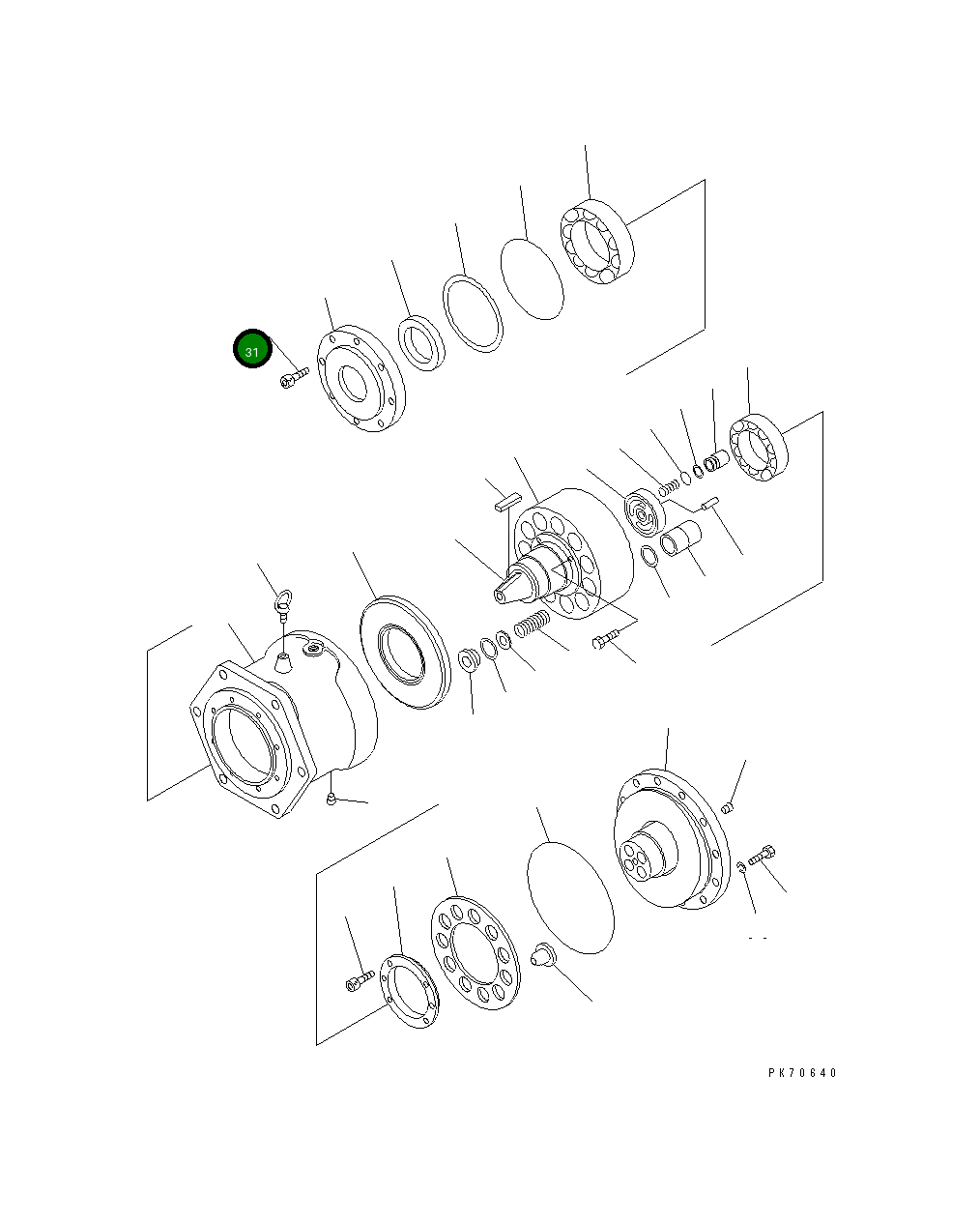 31

PK70640