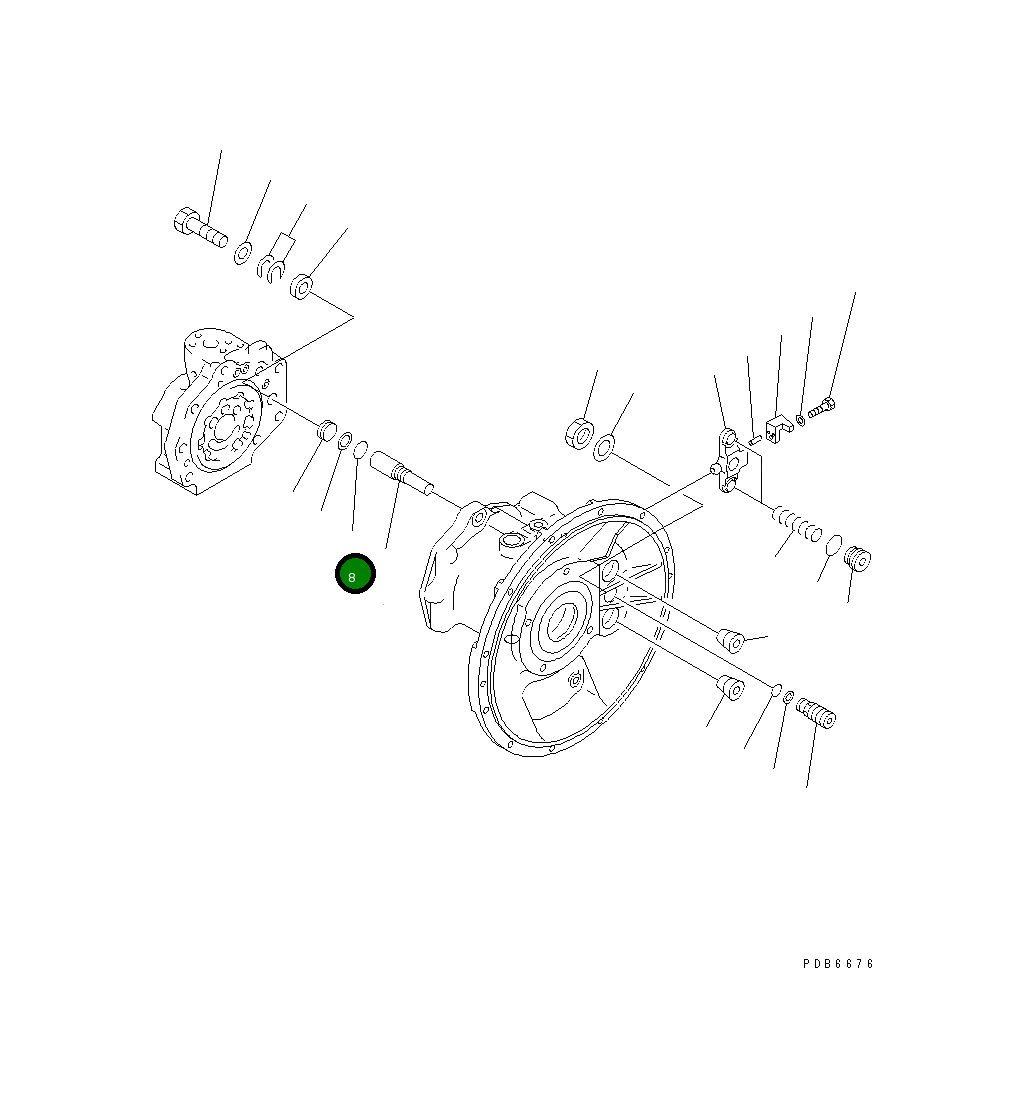 8

PDB6676