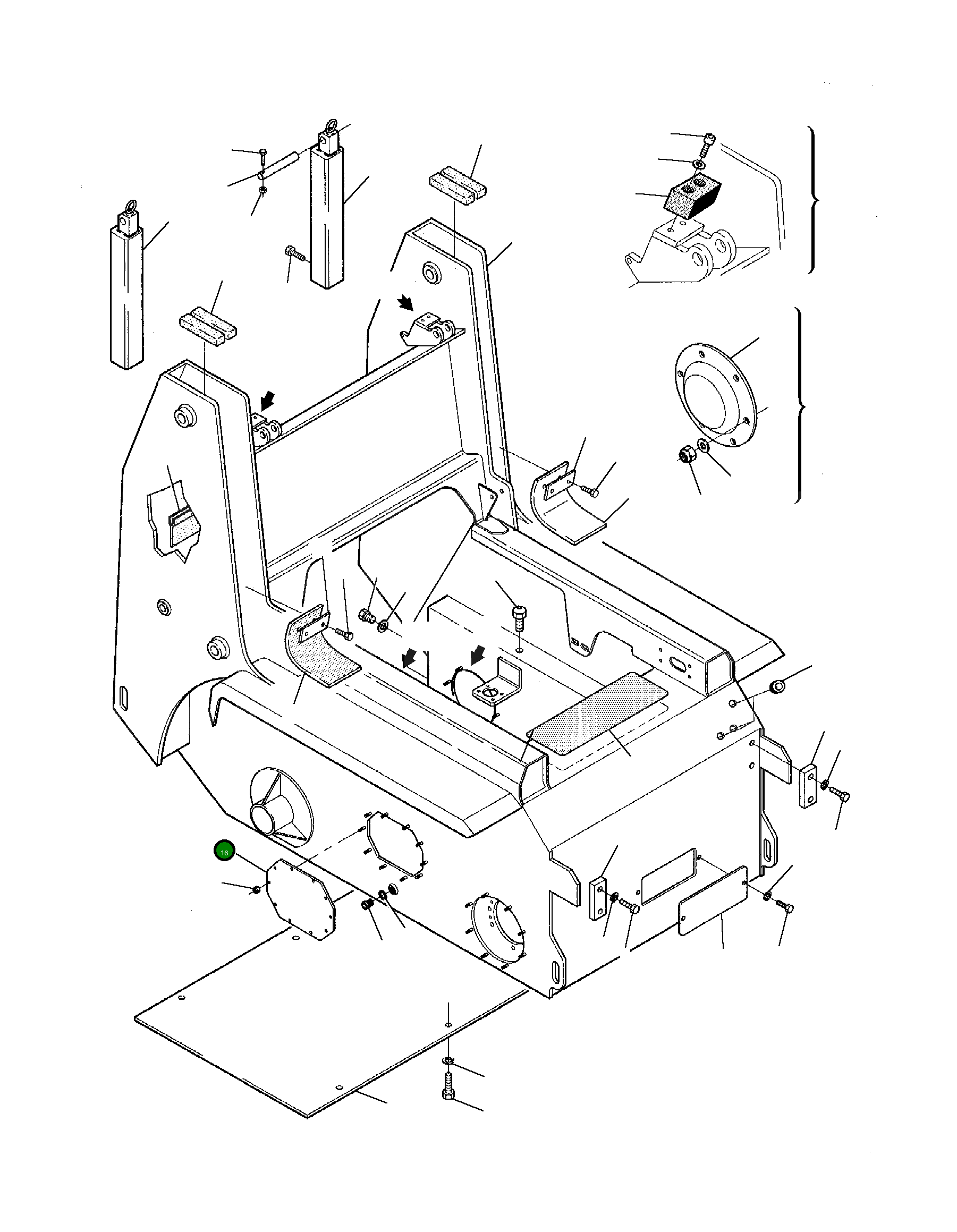 16