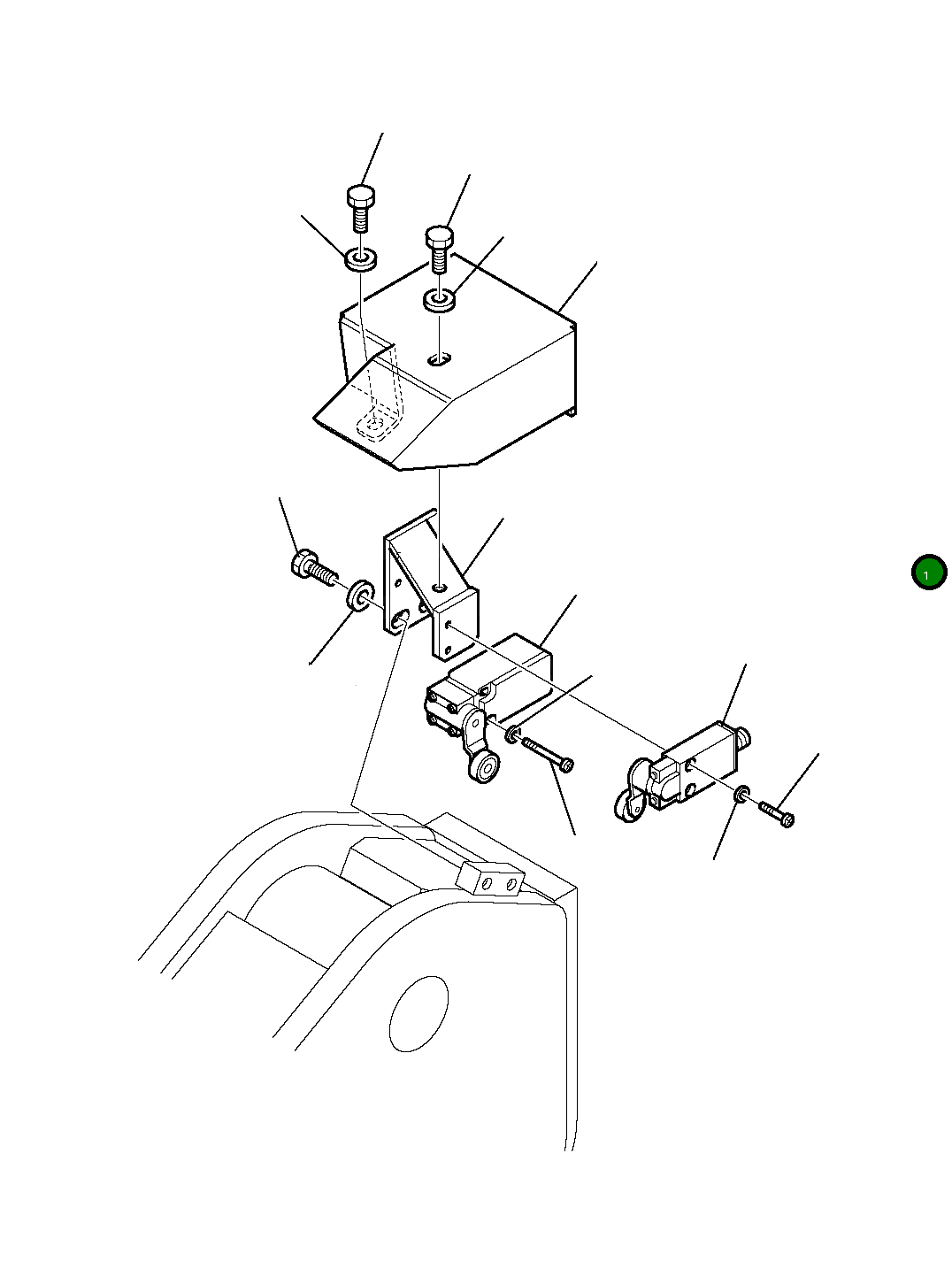 1