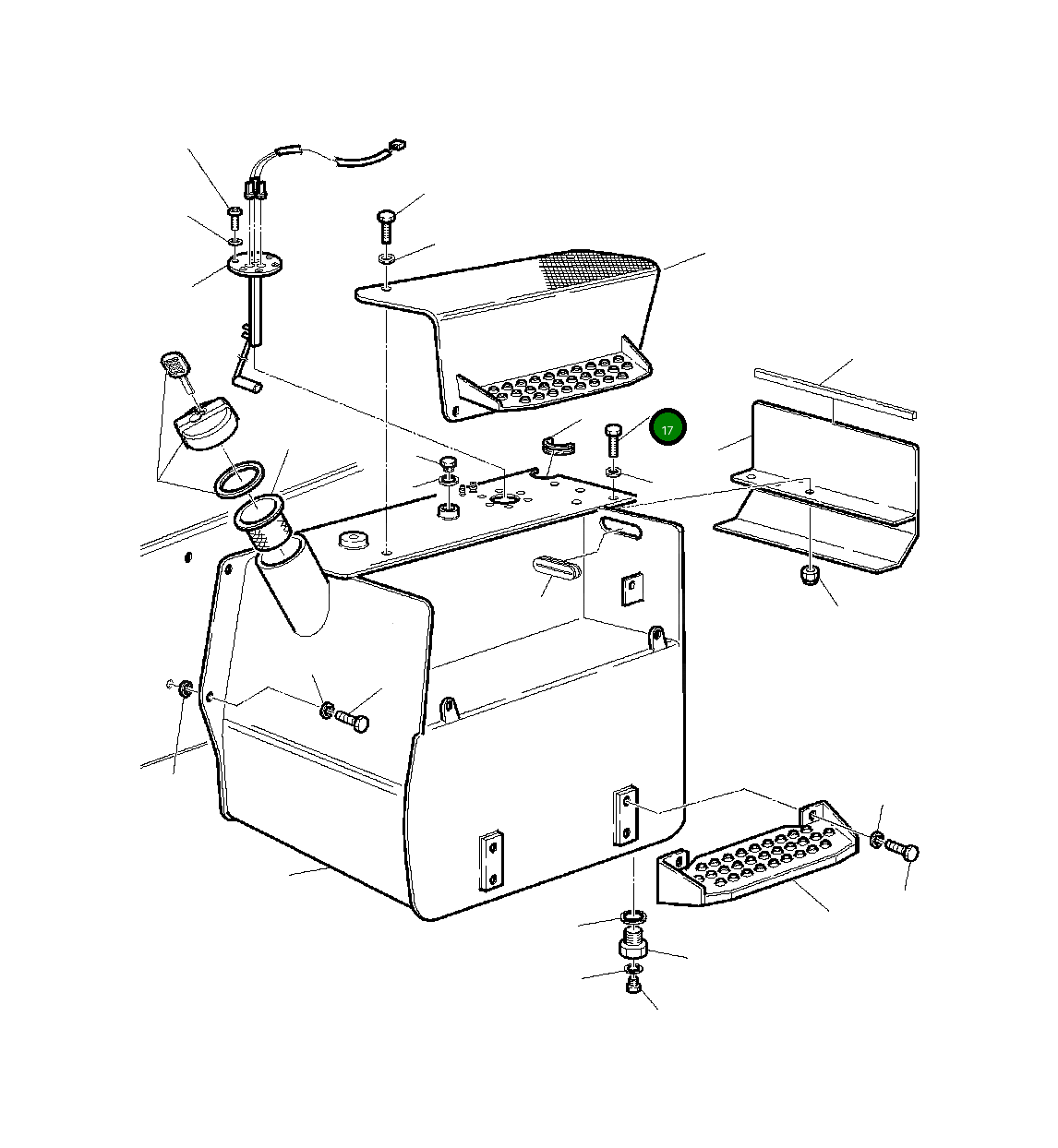 17