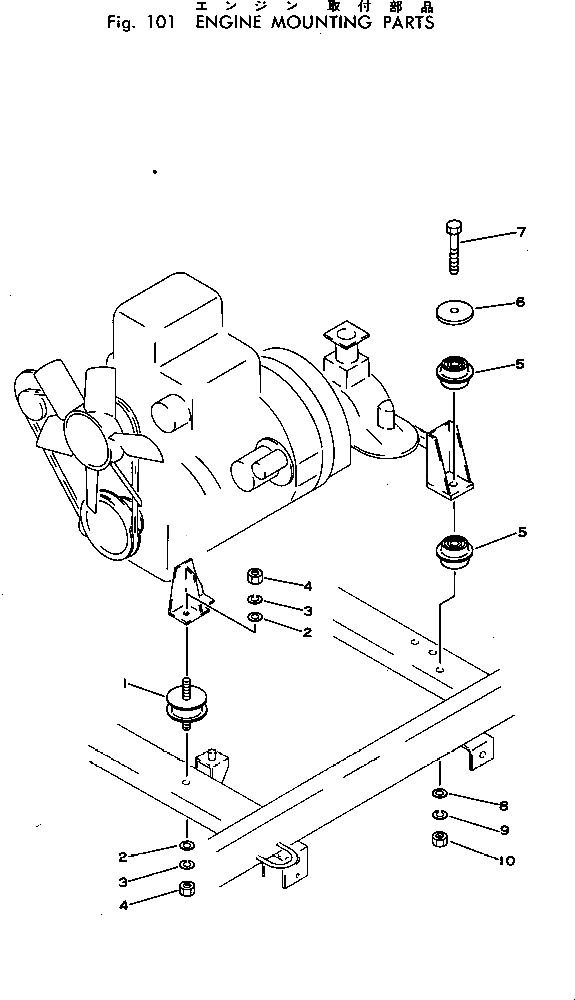 エンジン 取付部品
Fig. 101 ENGINE MOUNTING PARTS

7
6
5
5
4
3
2
1
8
9
10
2
3
4