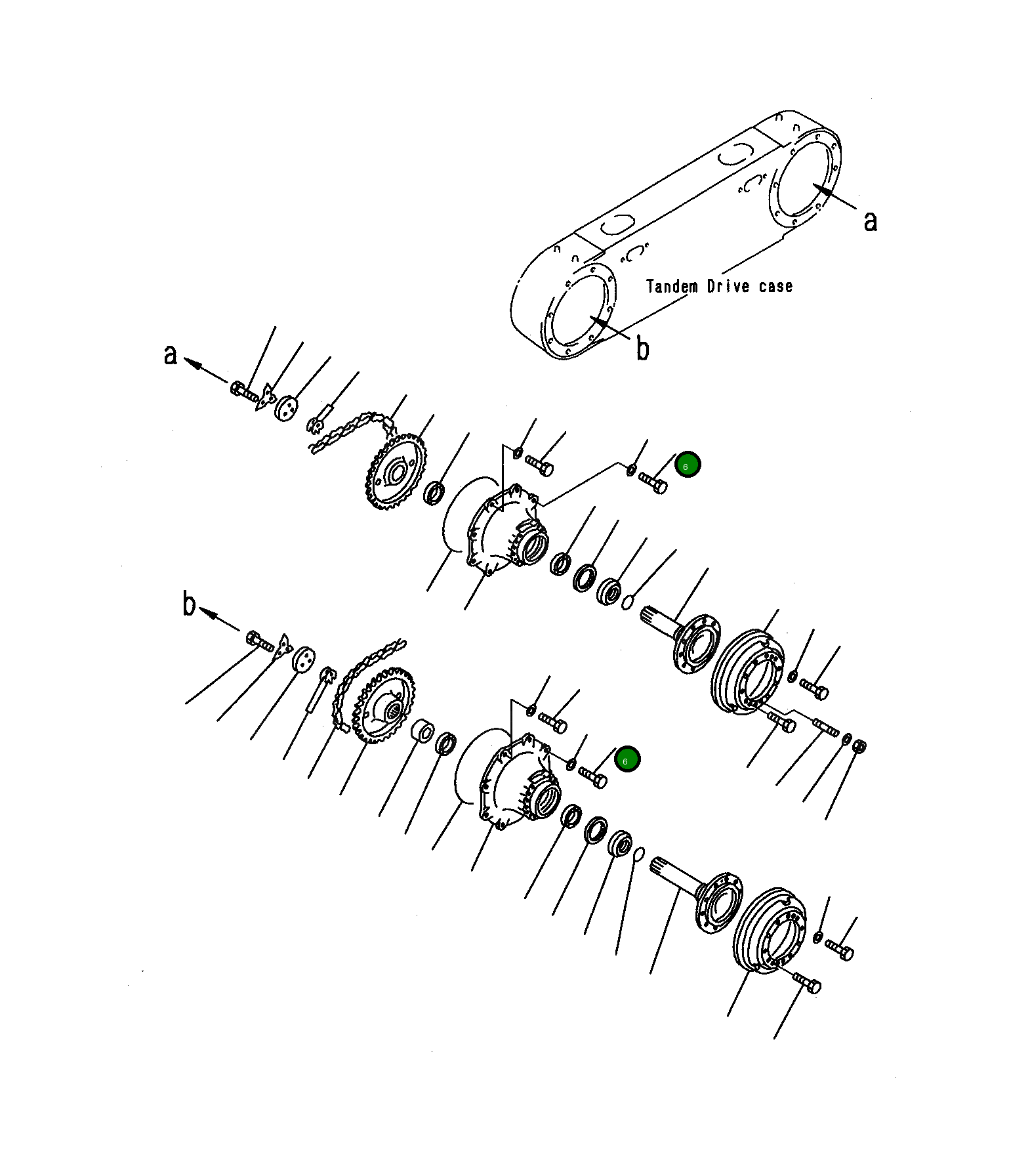 a

Tandem Drive case

b

a

6

b

6