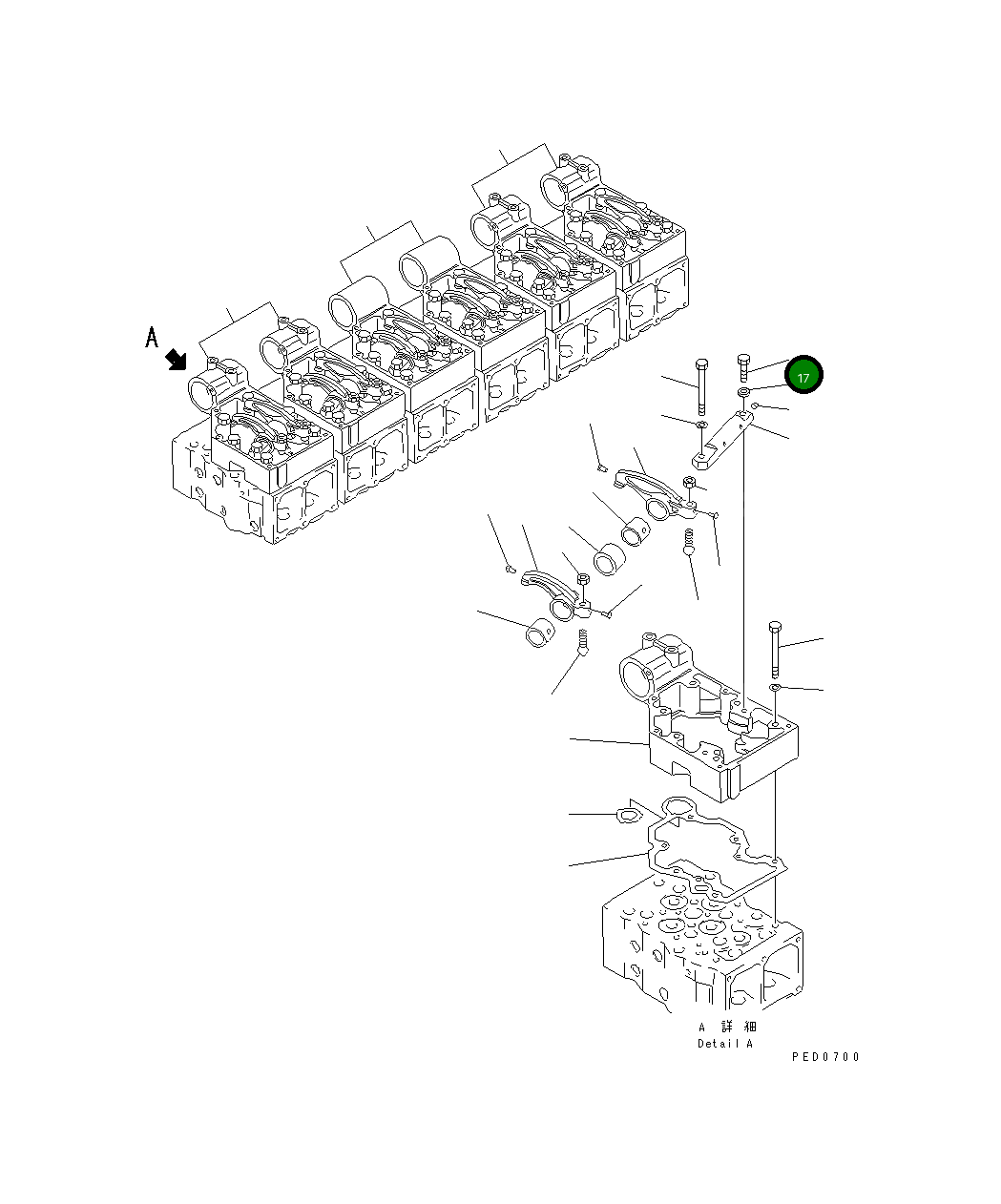 A

17

A 詳 細
Detail A

PED0700