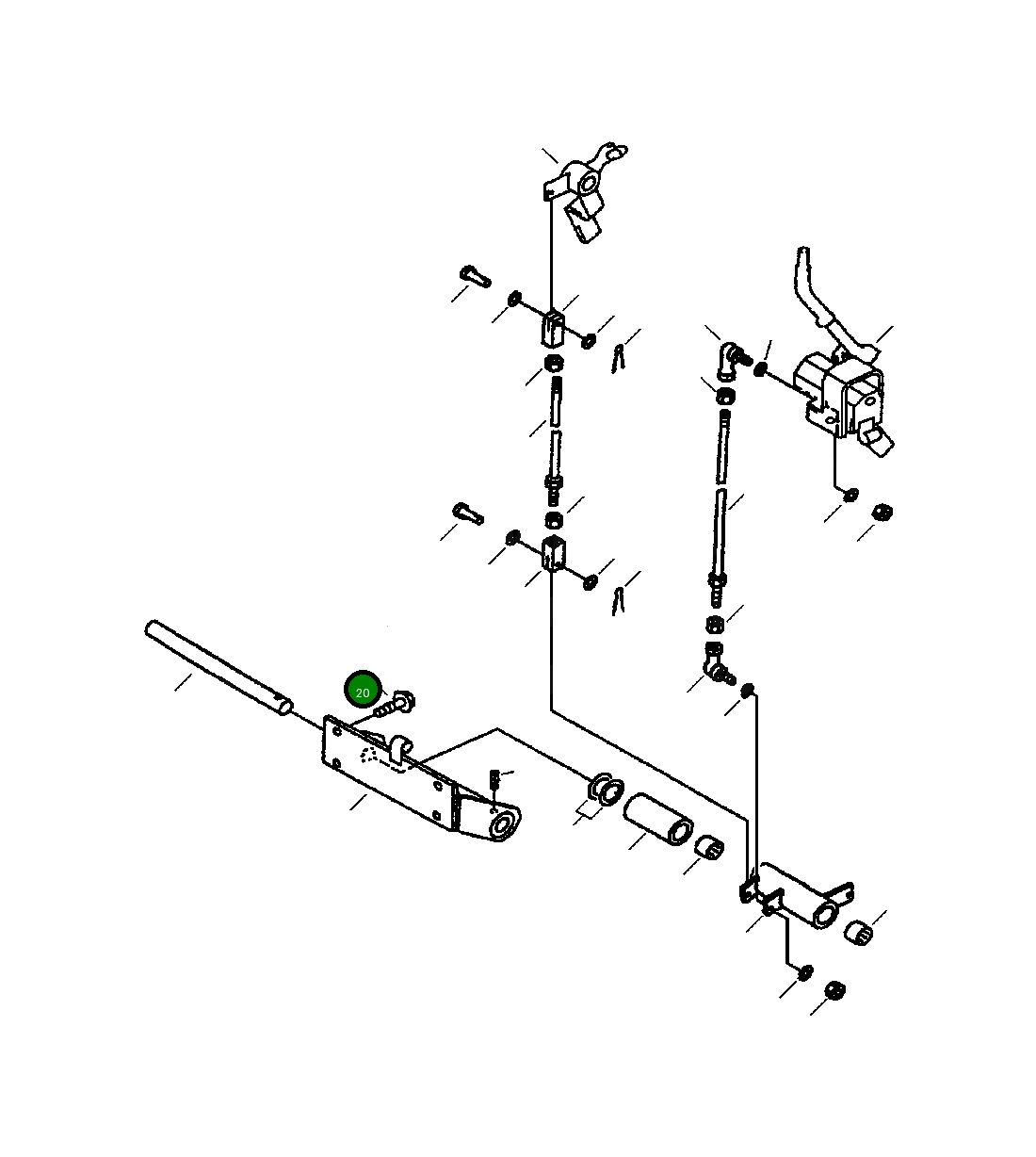 20