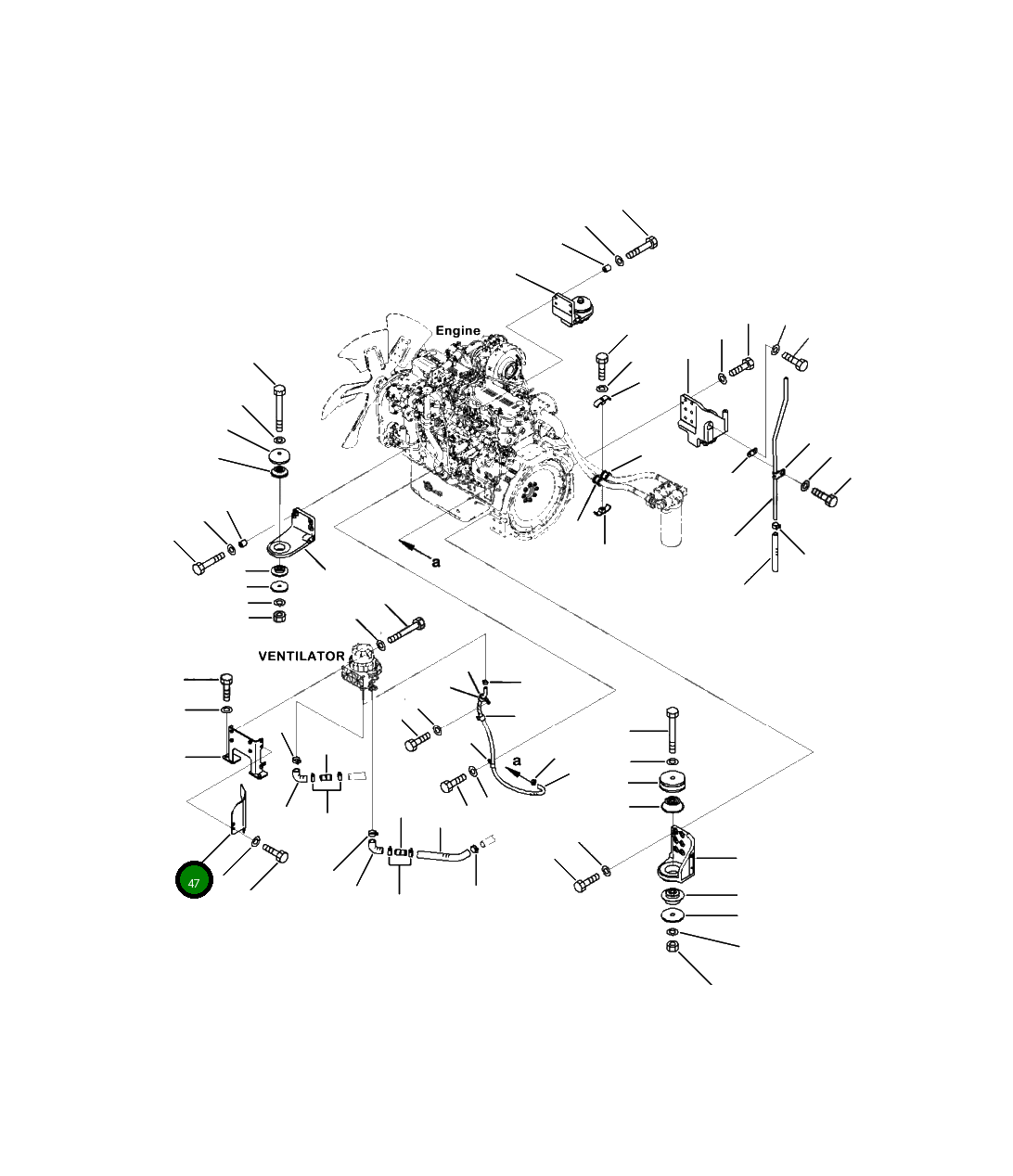 Engine

a

VENTILATOR

a

47