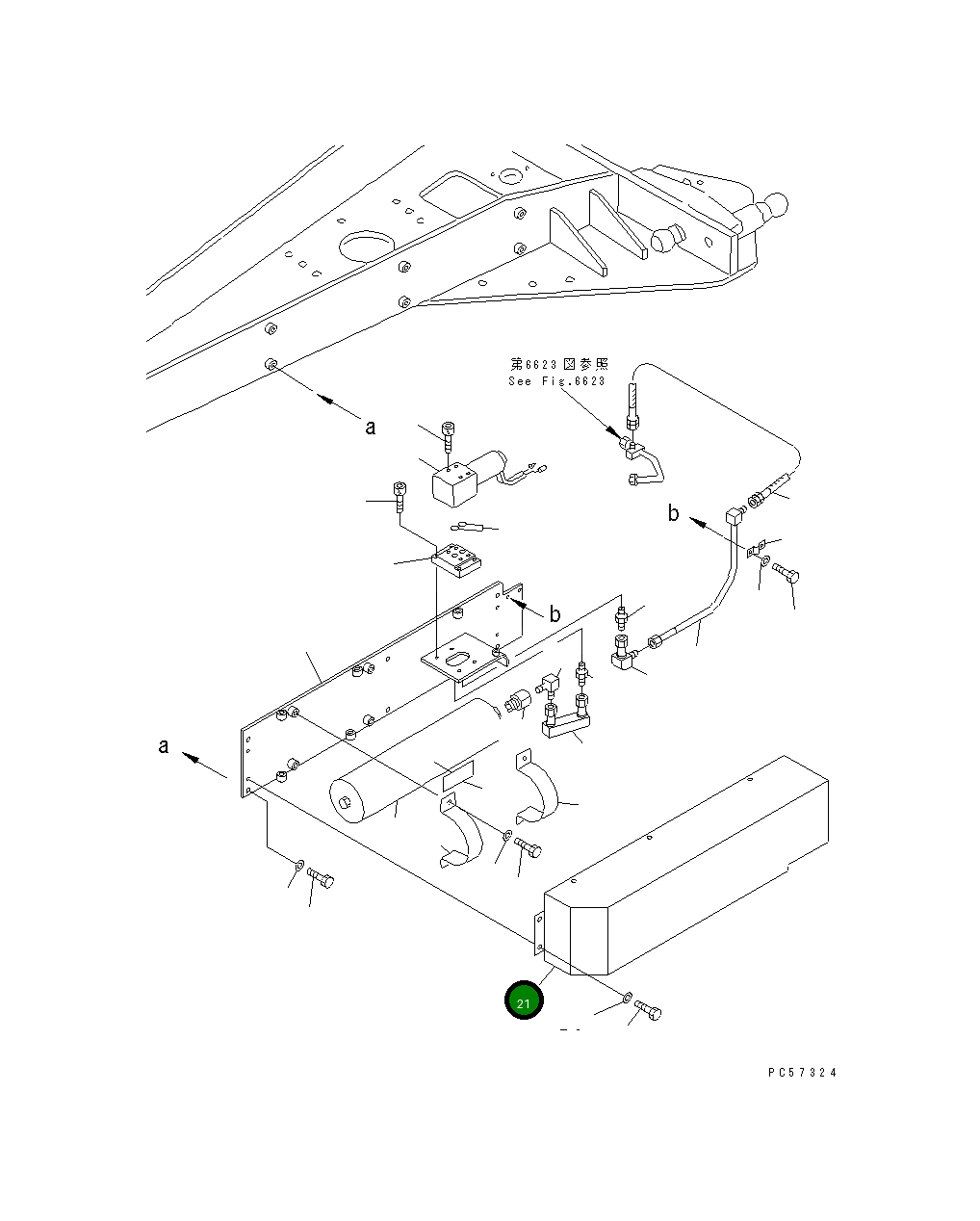 第6623図参照
See Fig.6623

a

b

b

a

21

PC57324