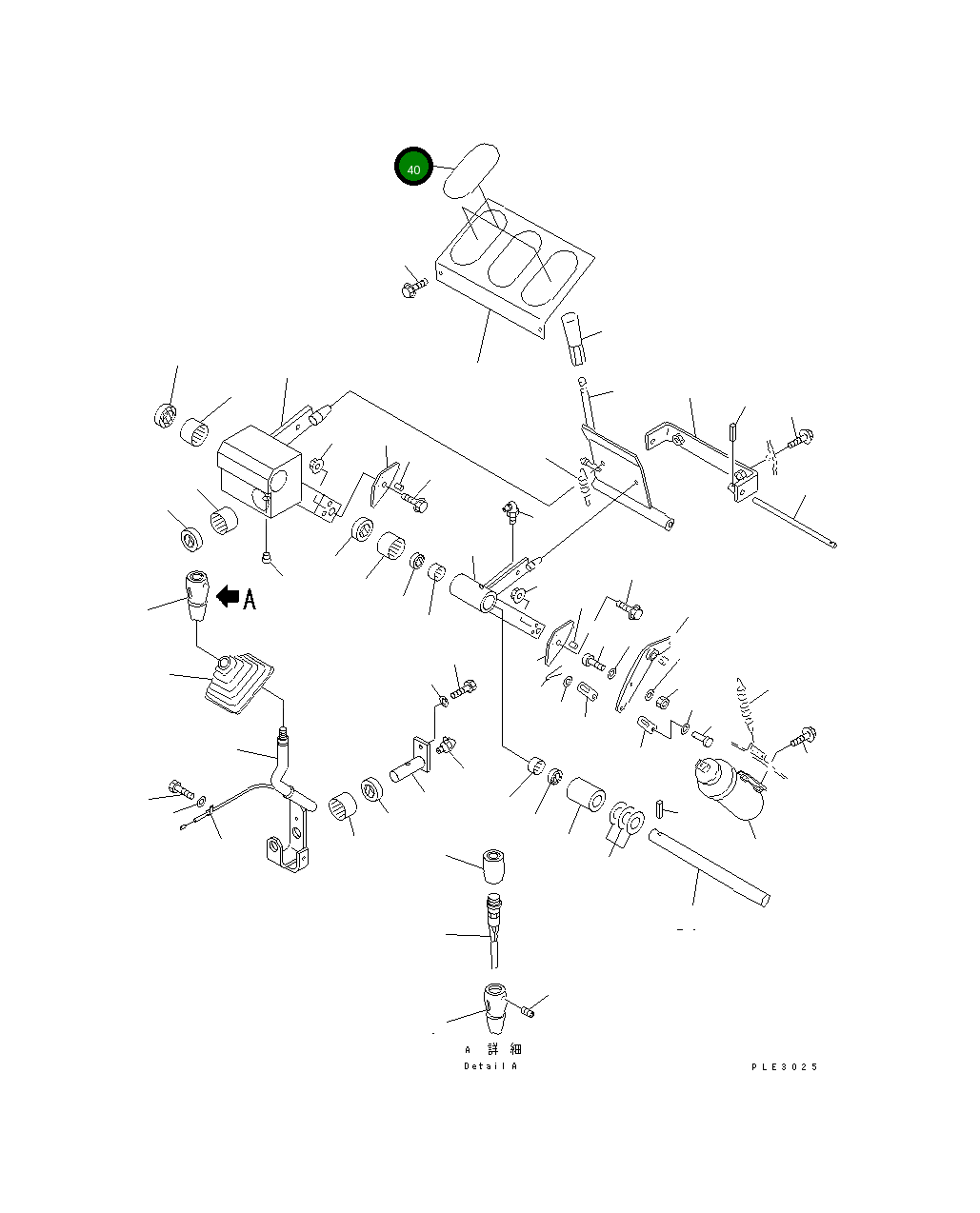 40

A

A 詳 細
Detail A

PLE3025