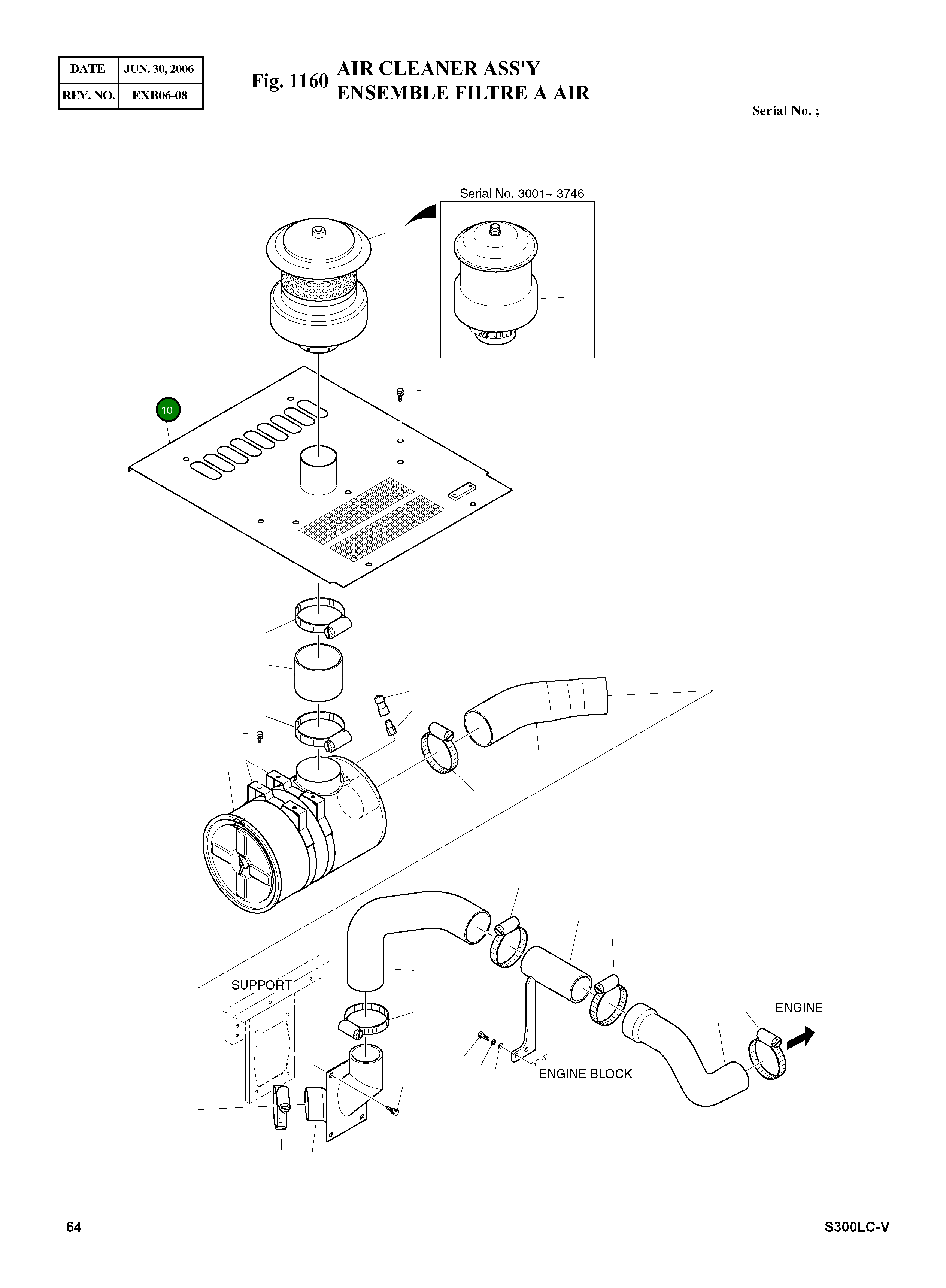 | DATE | JUN. 30, 2006 |
|---|---|
| REV. NO. | EXB06-08 |

Fig. 1160 AIR CLEANER ASS'Y
ENSEMBLE FILTRE A AIR

Serial No. ;

Serial No. 3001~ 3746

10

SUPPORT

ENGINE

ENGINE BLOCK

64

S300LC-V