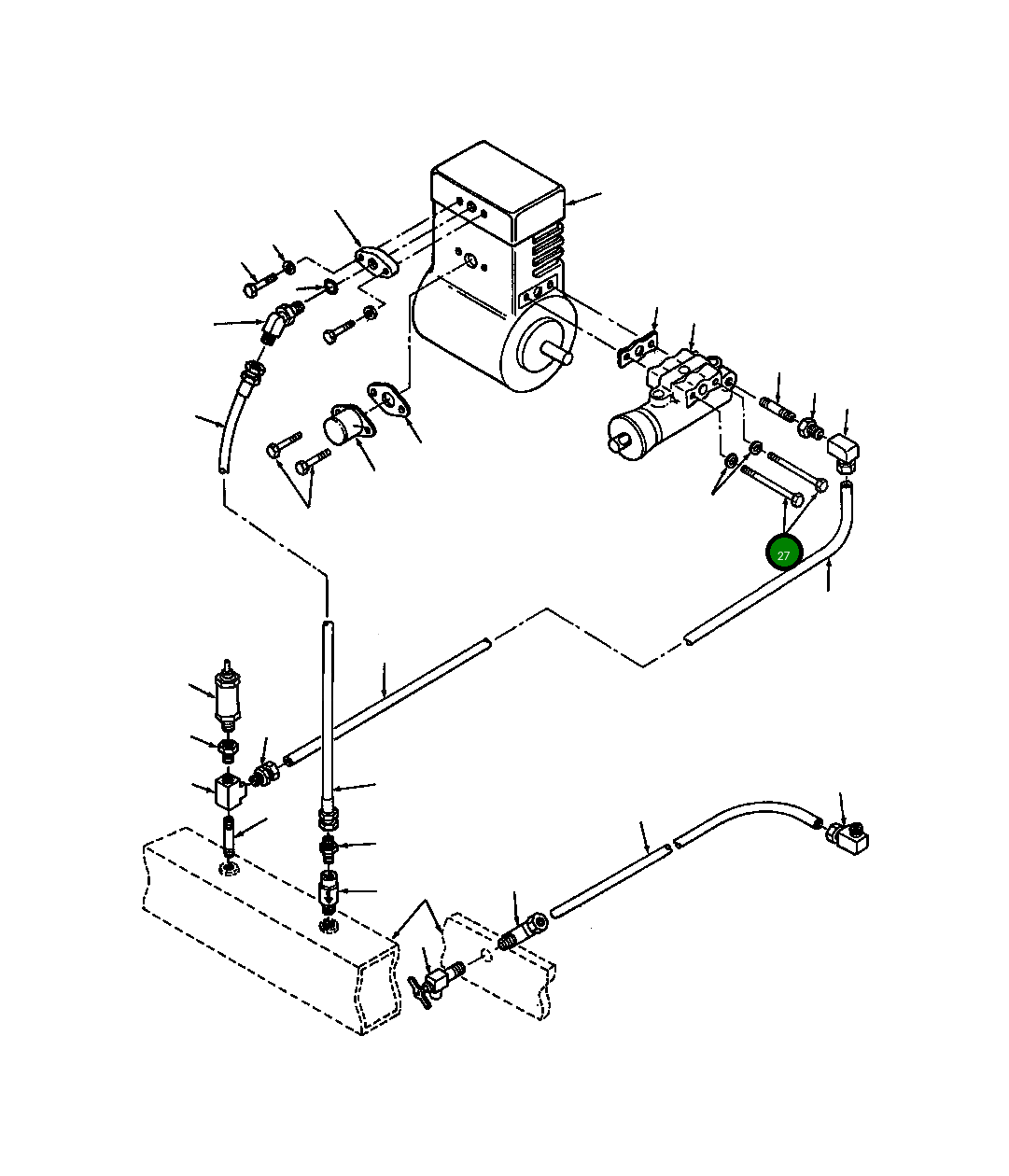 27