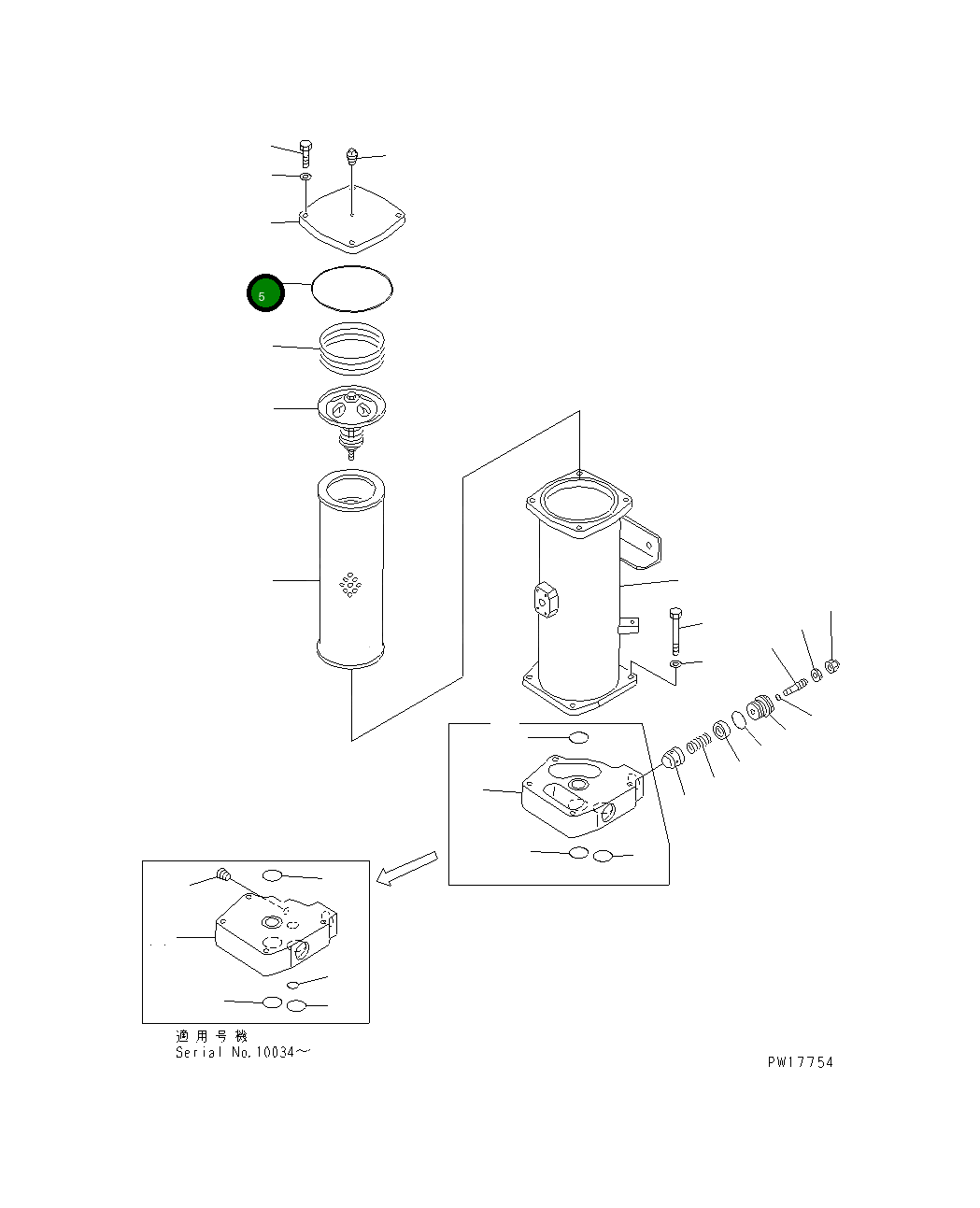 5

適用号機
Serial No.10034～

PW17754