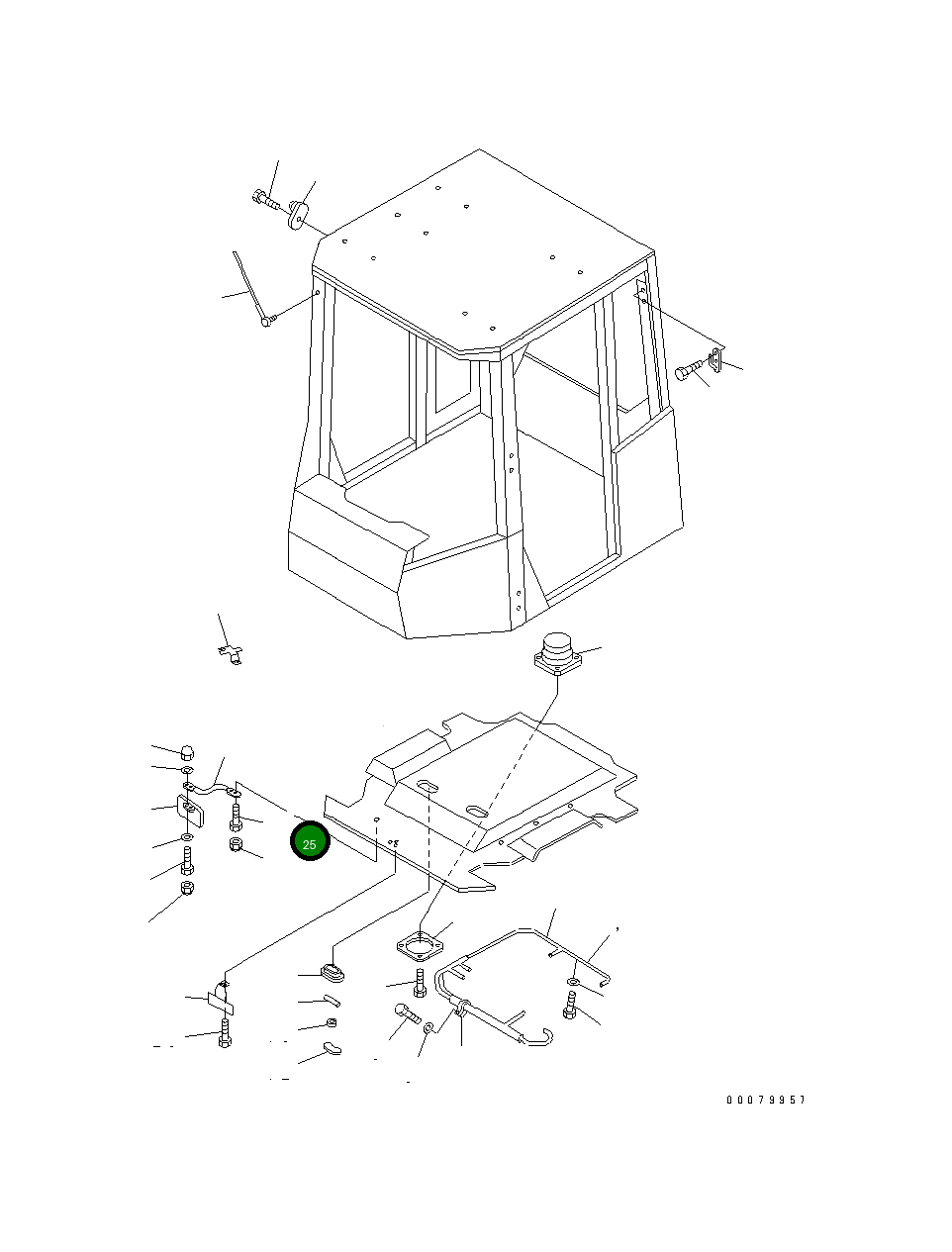 25

00079957