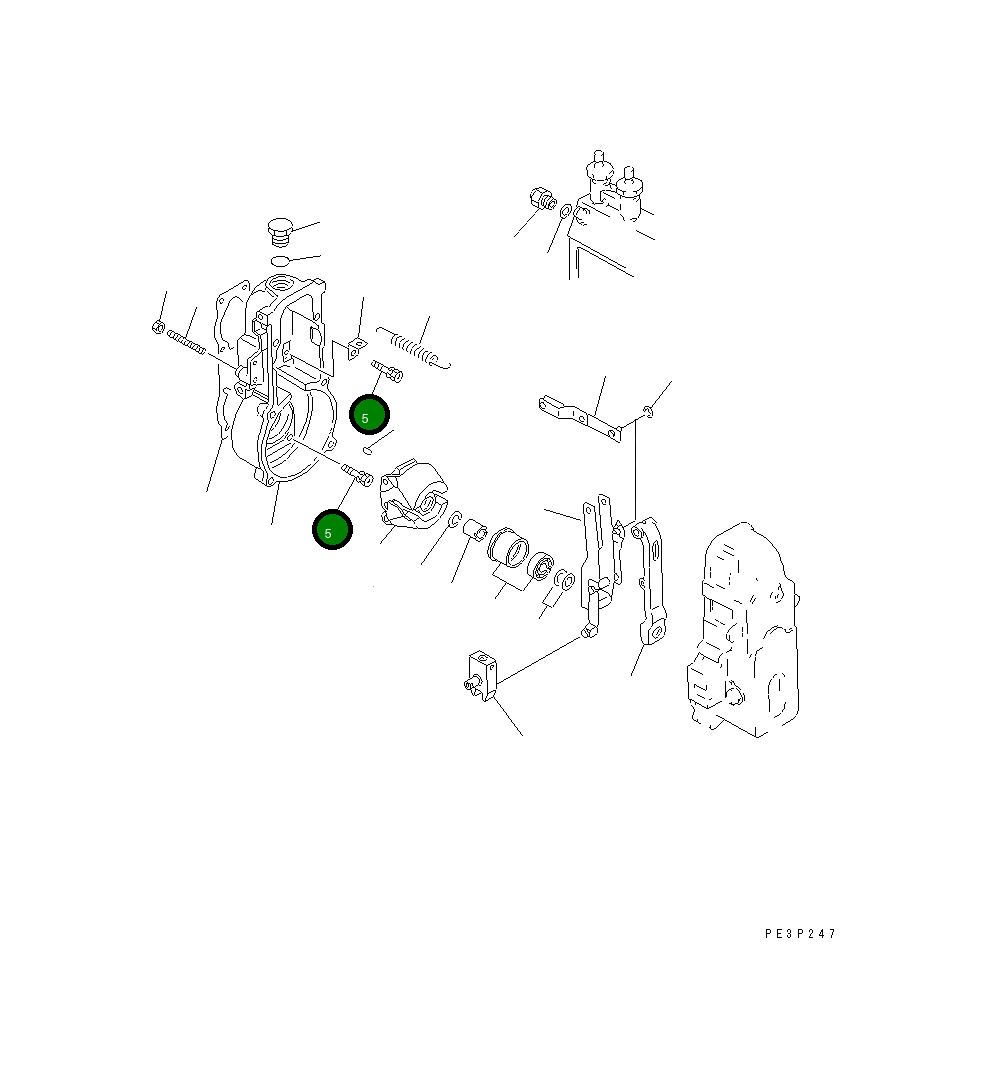 5

5

PE3P247