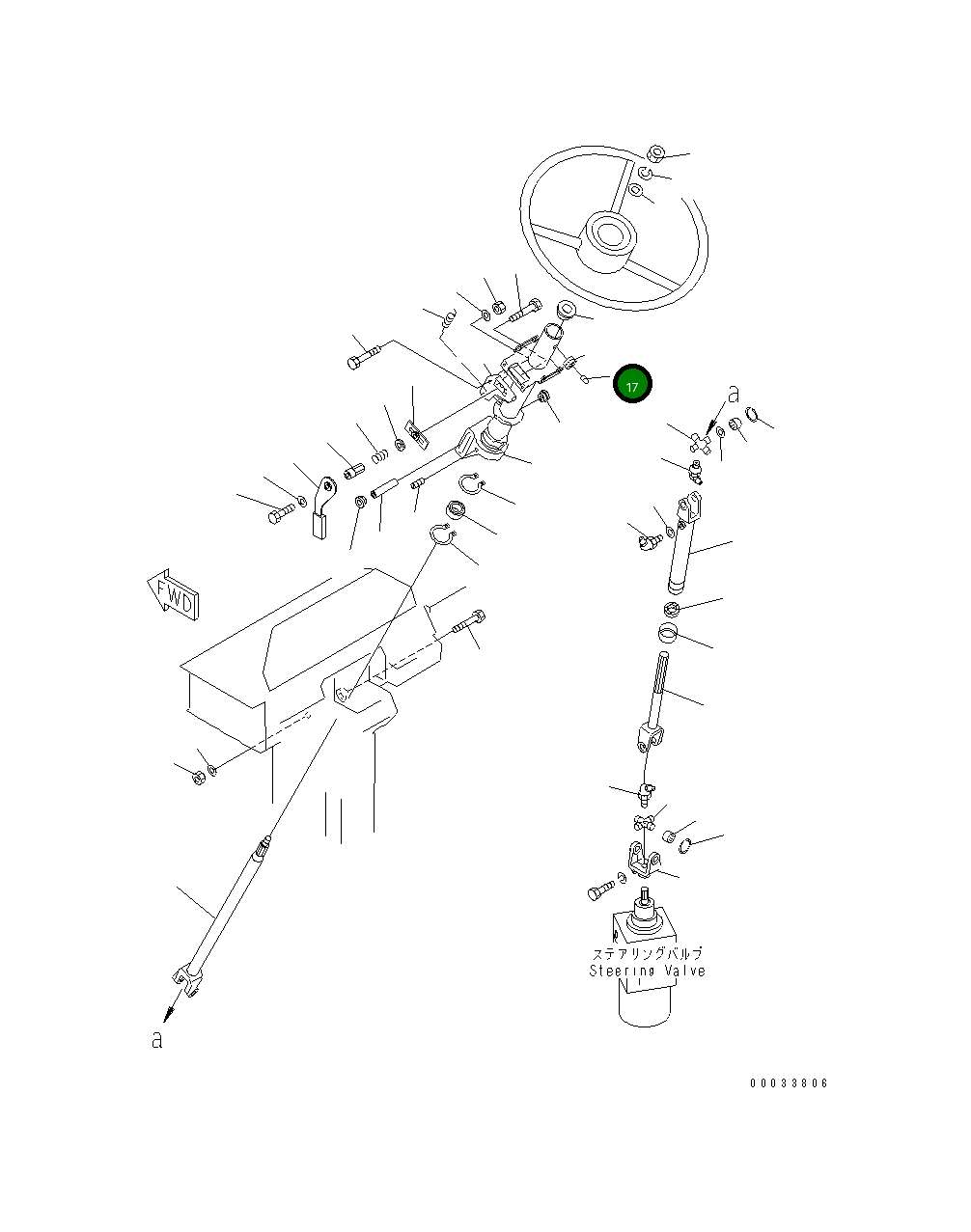 17

a

FWD

ステアリングバルブ
Steering Valve

a

00033806